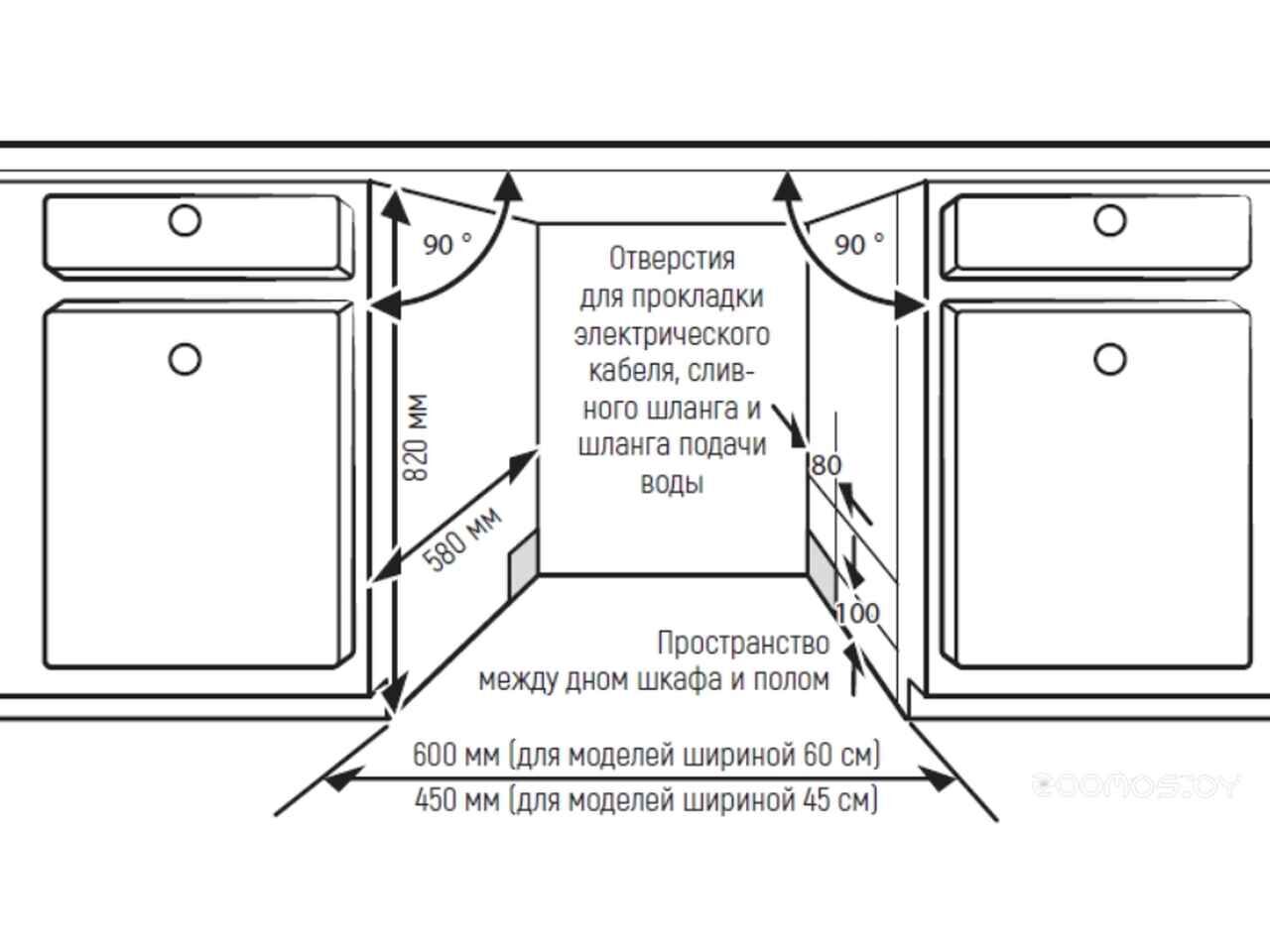 90 °

90 °

Отверстия для прокладки электрического кабеля, сливного шланга и шланга подачи воды

820 мм

580 мм

80

100

Пространство между дном шкафа и полом

600 мм (для моделей шириной 60 см)

450 мм (для моделей шириной 45 см)

ZOOMOS.BY