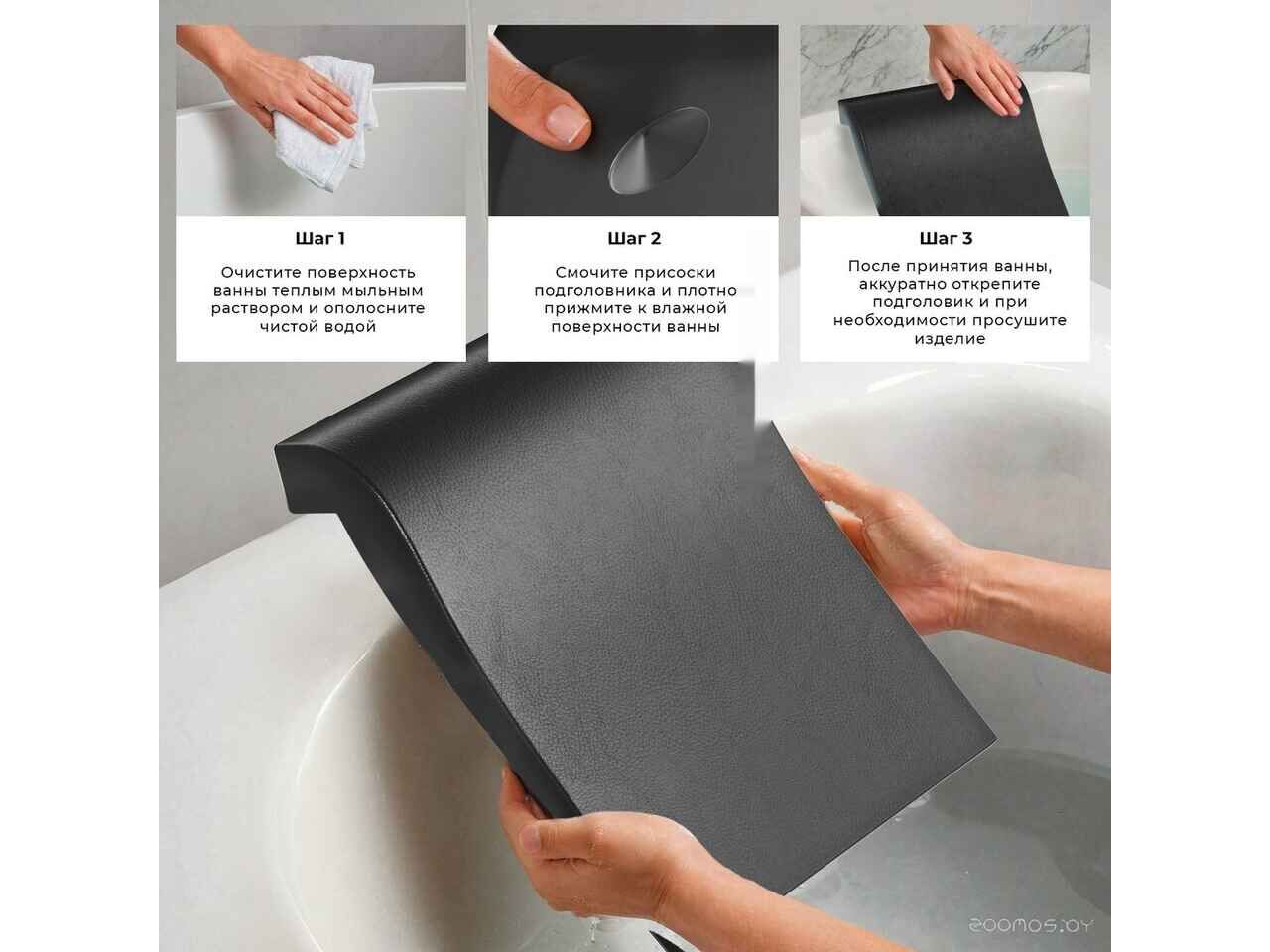 Шаг 1

Очистите поверхность ванны теплым мыльным раствором и ополосните чистой водой

Шаг 2

Смочите присоски подголовника и плотно прижмите к влажной поверхности ванны

Шаг 3

После принятия ванны, аккуратно открепите подголовик и при необходимости просушите изделие

zoomos.by