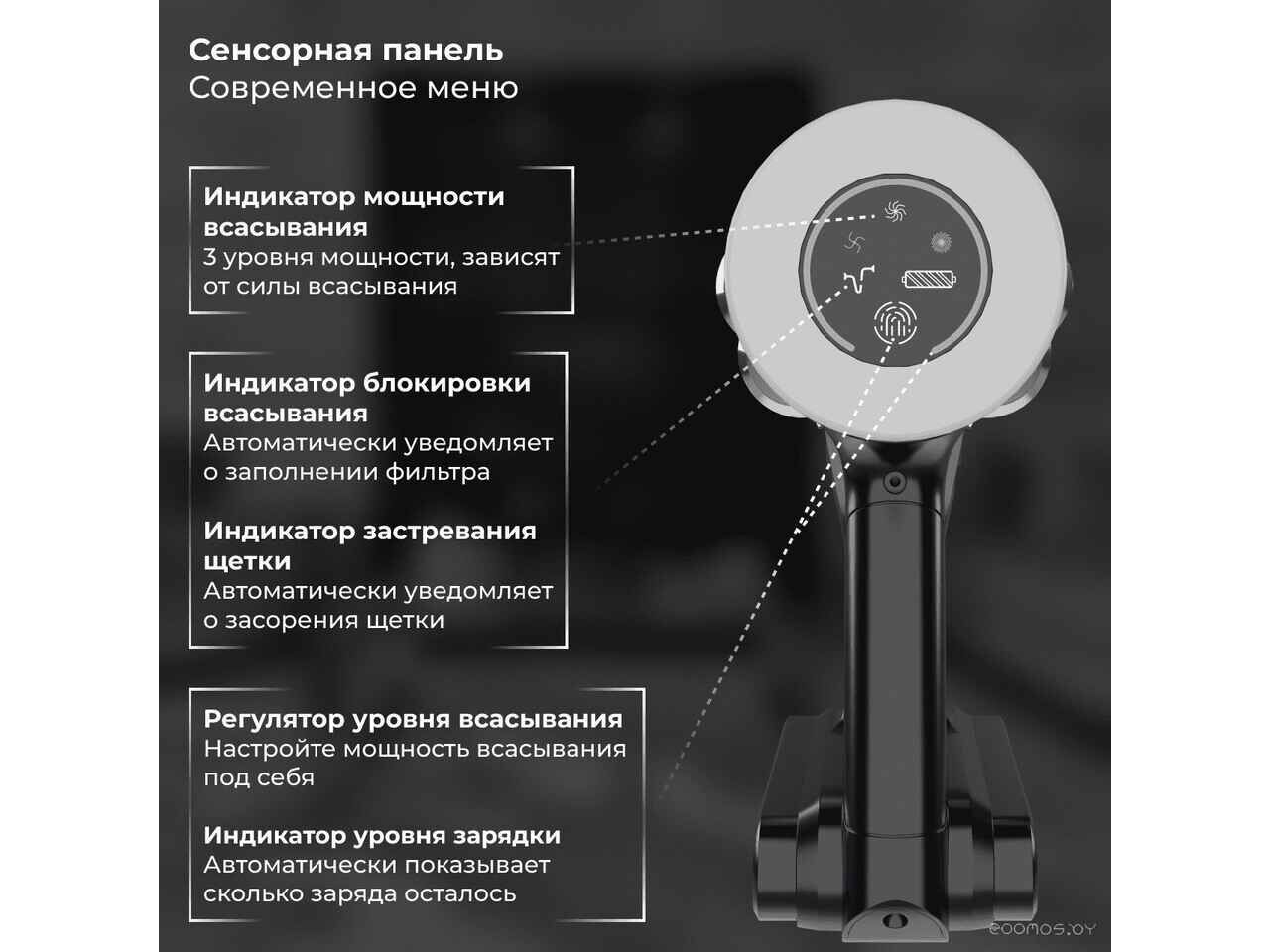 Сенсорная панель
Современное меню

Индикатор мощности всасывания
3 уровня мощности, зависят от силы всасывания

Индикатор блокировки всасывания
Автоматически уведомляет о заполнении фильтра

Индикатор застревания щетки
Автоматически уведомляет о засорения щетки

Регулятор уровня всасывания
Настройте мощность всасывания под себя

Индикатор уровня зарядки
Автоматически показывает сколько заряда осталось

eoomos.by