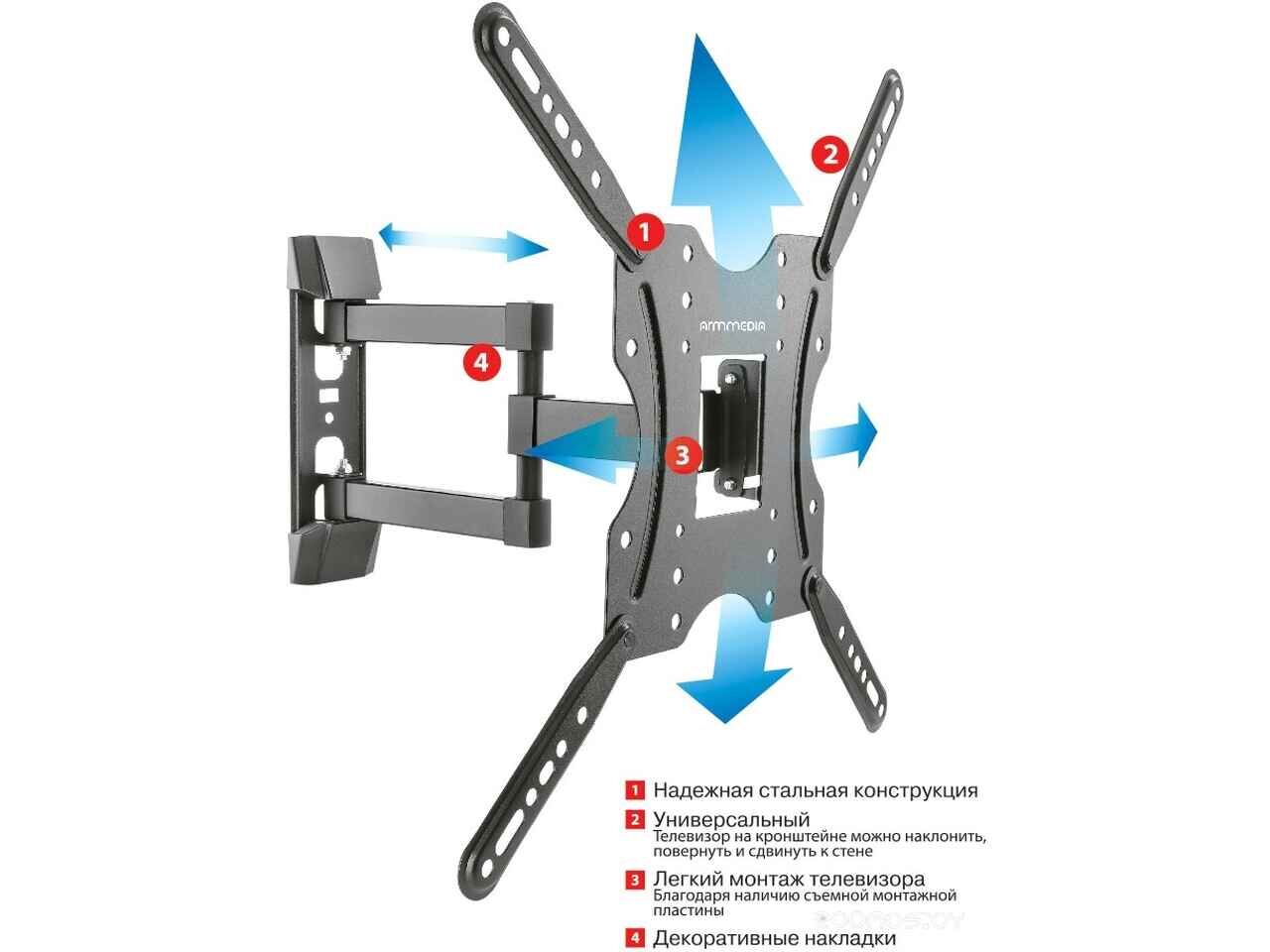 1

2

ARMMEDIA

4

3

1 Надежная стальная конструкция

2 Универсальный
Телевизор на кронштейне можно наклонить, повернуть и сдвинуть к стене

3 Легкий монтаж телевизора
Благодаря наличию съемной монтажной пластины

4 Декоративные накладки