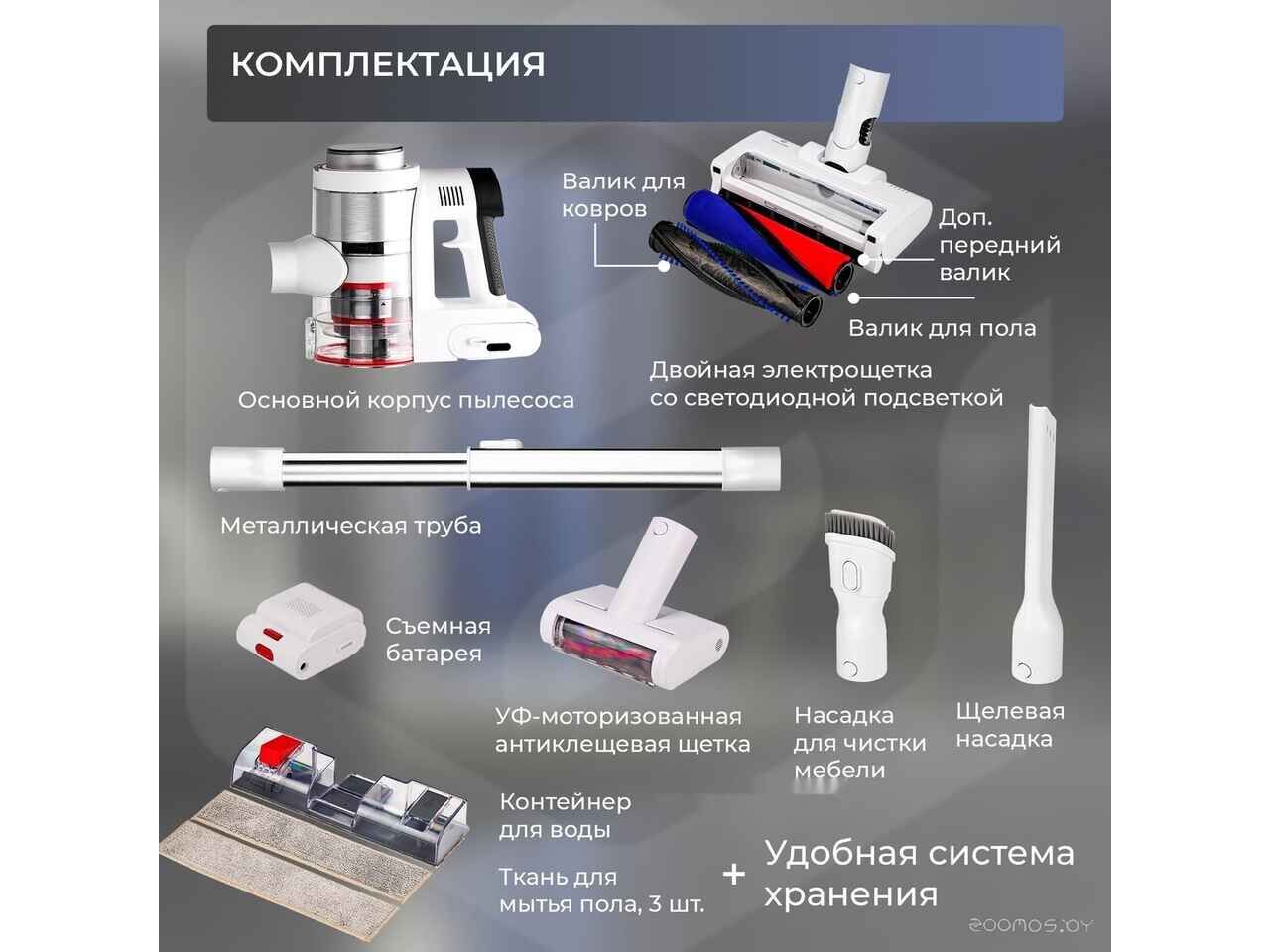 КОМПЛЕКТАЦИЯ

Валик для ковров

Доп. передний валик

Валик для пола

Основной корпус пылесоса

Двойная электрощетка со светодиодной подсветкой

Металлическая труба

Съемная батарея

УФ-моторизованная антиклещевая щетка

Насадка для чистки мебели

Щелевая насадка

Контейнер для воды

Ткань для мытья пола, 3 шт.

+ Удобная система хранения

zoomos.by