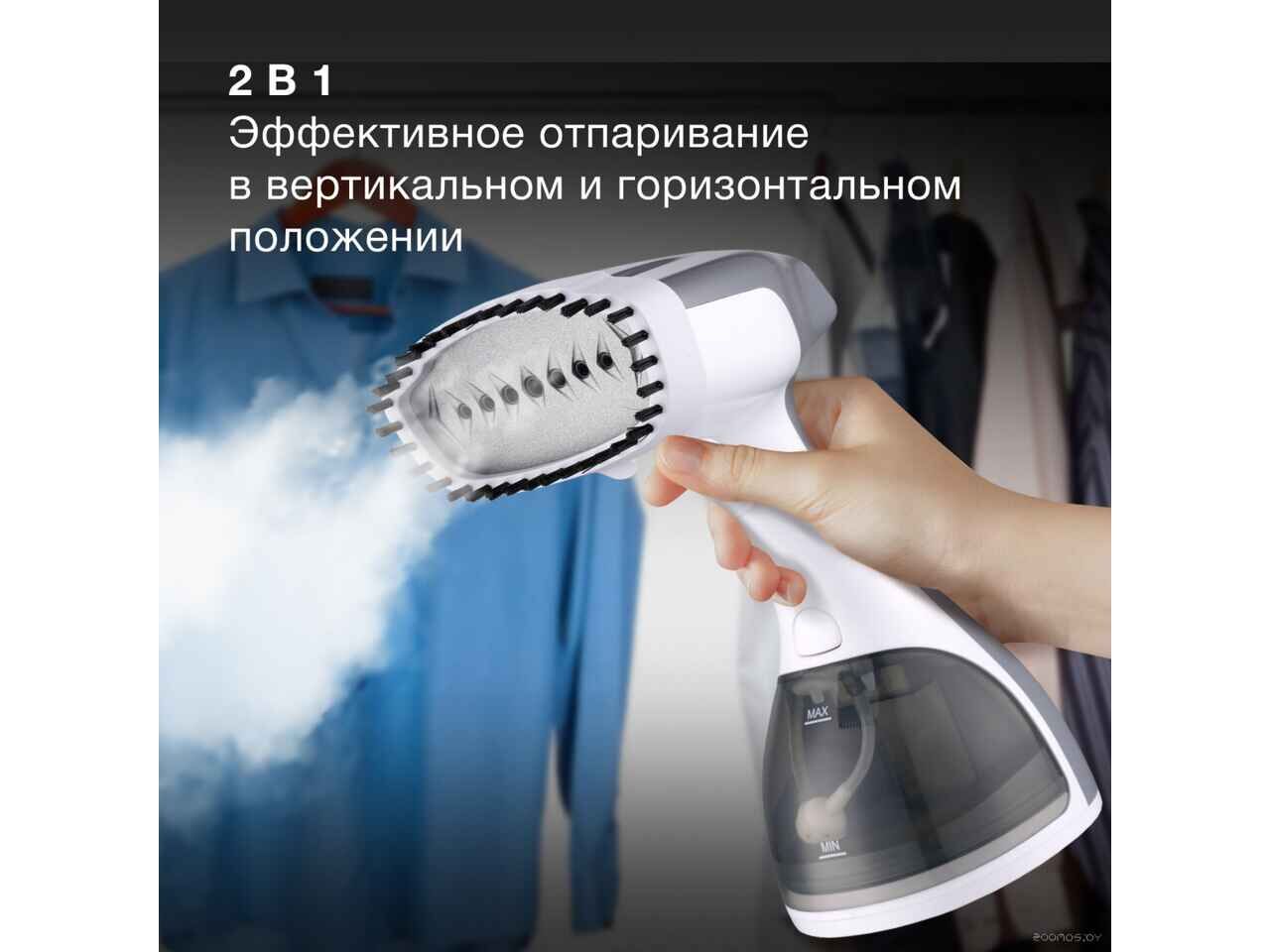 2 В 1
Эффективное отпаривание в вертикальном и горизонтальном положении

MAX

MIN

zoomos.by