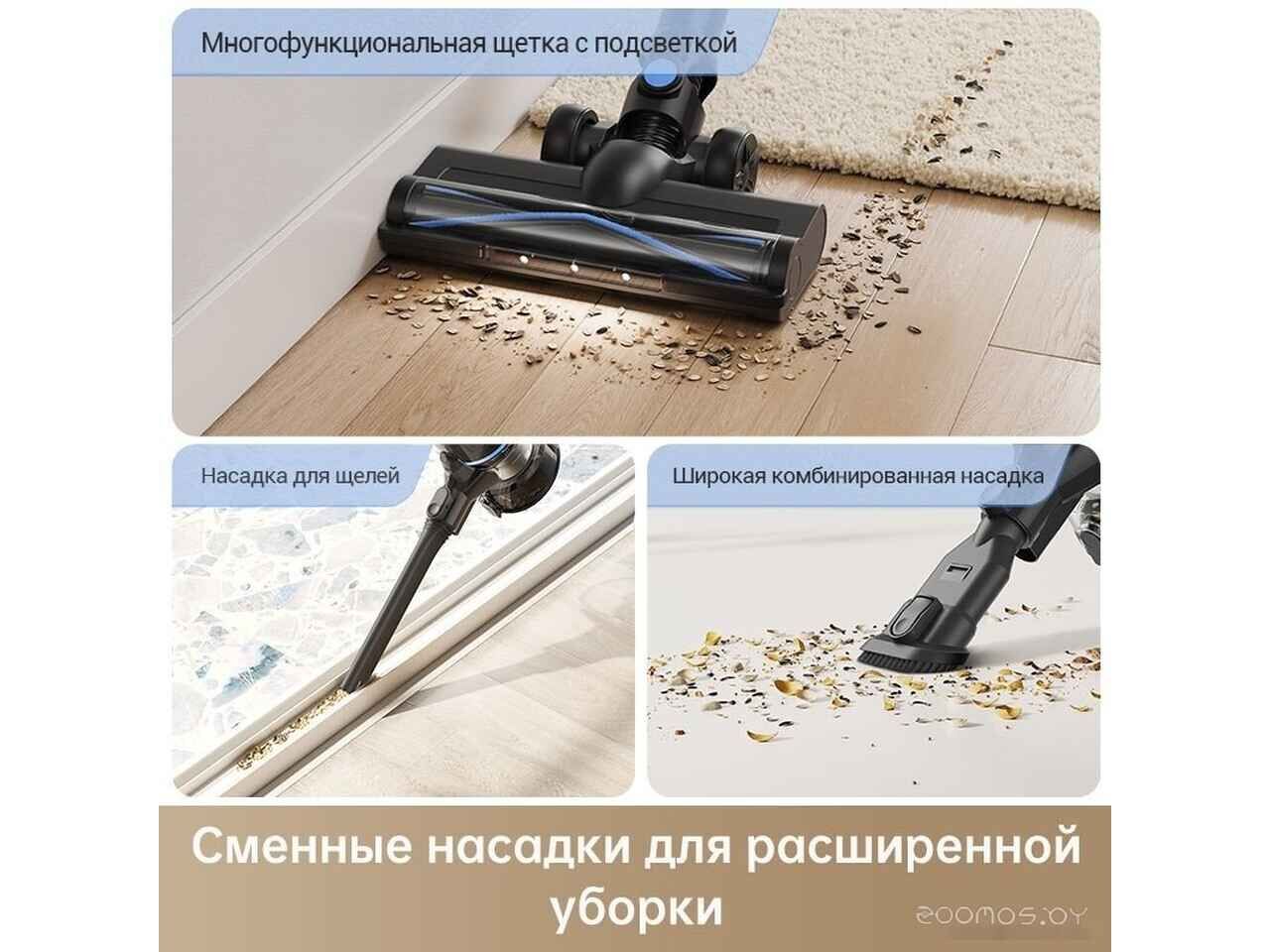 Многофункциональная щетка с подсветкой

Насадка для щелей

Широкая комбинированная насадка

Сменные насадки для расширенной уборки

zoomos.by