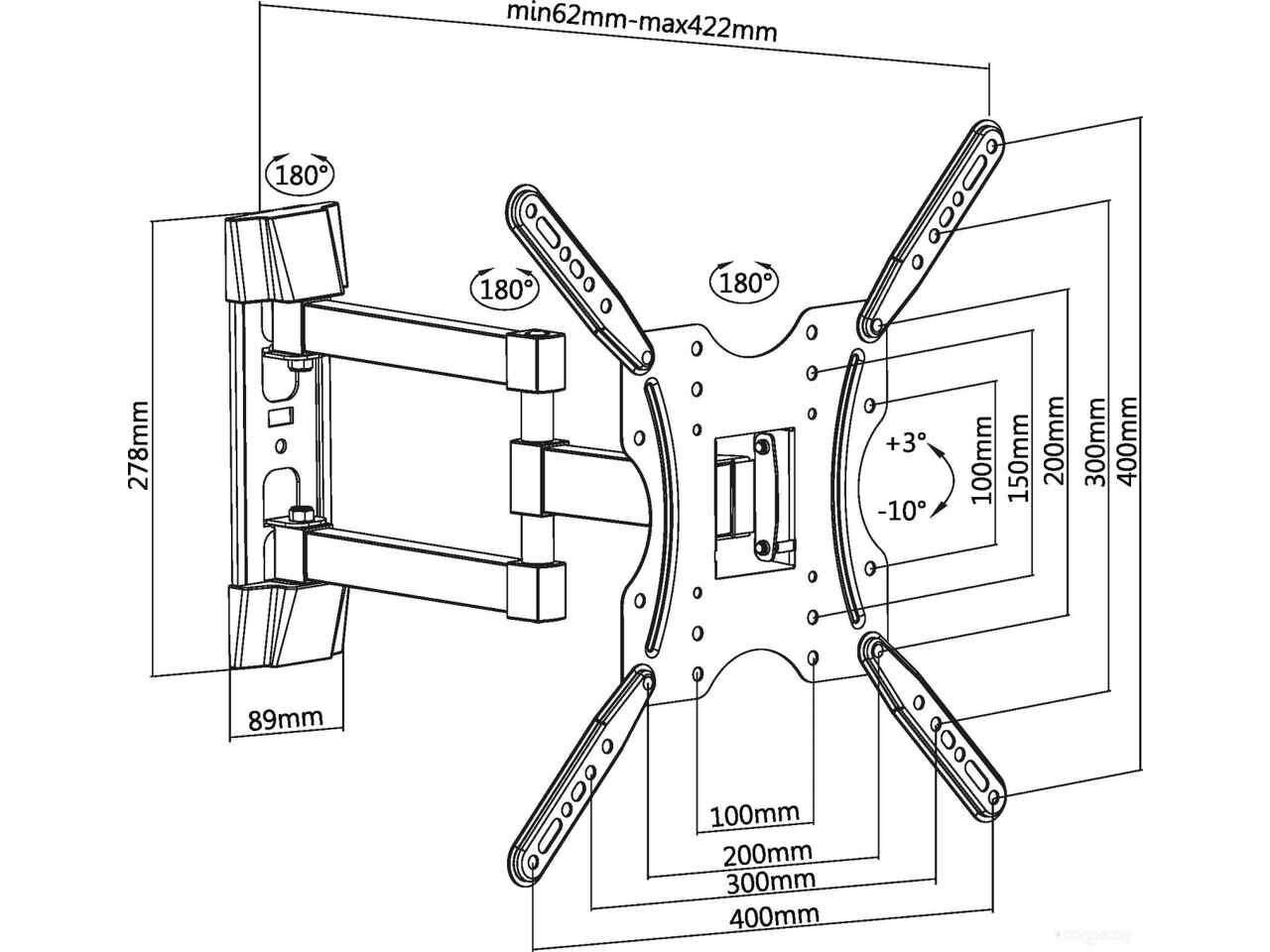 min62mm-max422mm

180°

180°

180°

278mm

89mm

+3°

-10°

100mm
150mm
200mm
300mm
400mm

100mm
200mm
300mm
400mm