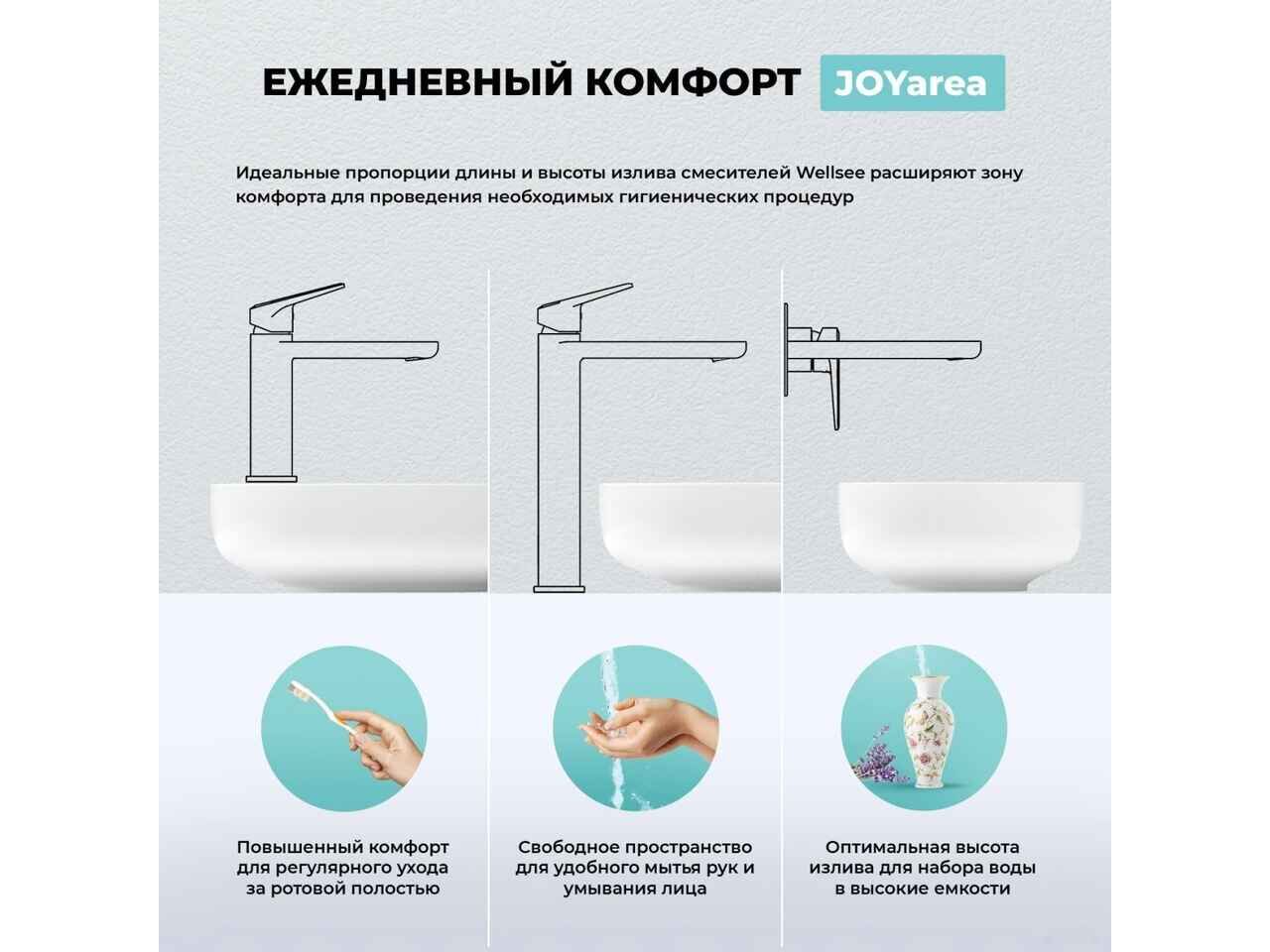 ЕЖЕДНЕВНЫЙ КОМФОРТ JOYarea

Идеальные пропорции длины и высоты излива смесителей Wellsee расширяют зону комфорта для проведения необходимых гигиенических процедур

Повышенный комфорт для регулярного ухода за ротовой полостью

Свободное пространство для удобного мытья рук и умывания лица

Оптимальная высота излива для набора воды в высокие емкости