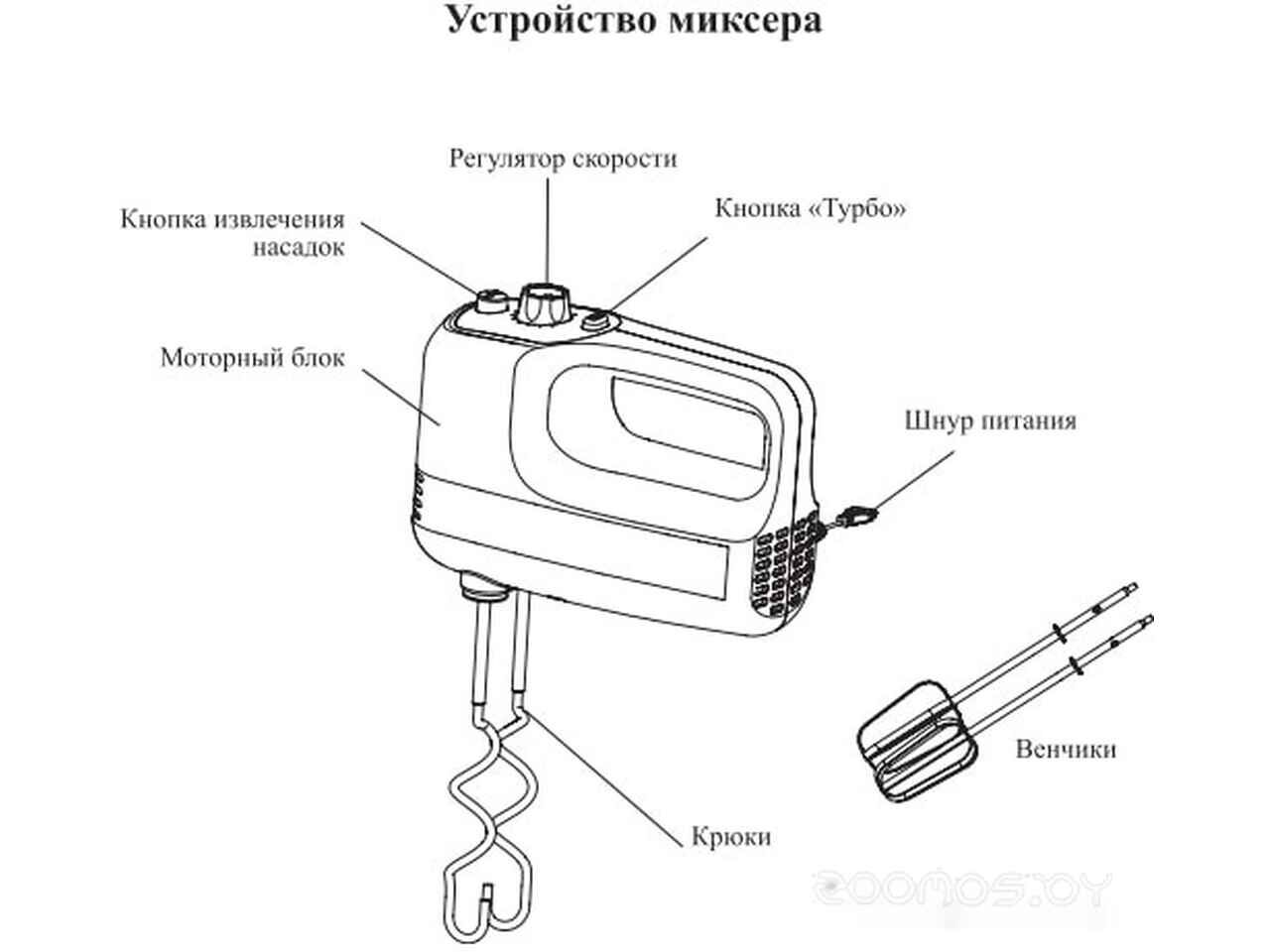 Устройство миксера

Регулятор скорости

Кнопка извлечения насадок

Кнопка «Турбо»

Моторный блок

Шнур питания

Венчики

Крюки

zoomos.by