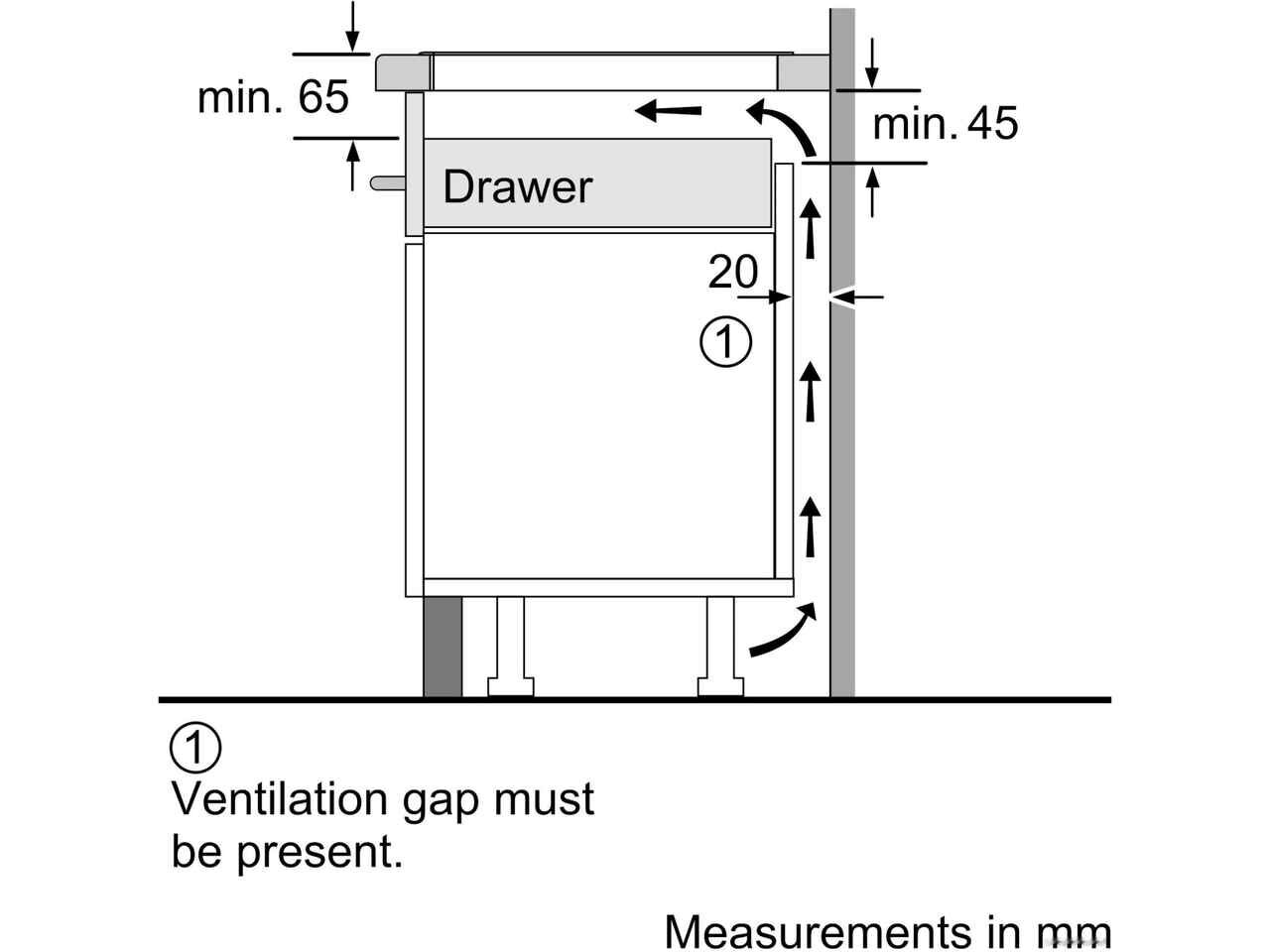 min. 65

min. 45

Drawer

20

①

①
Ventilation gap must be present.

Measurements in mm