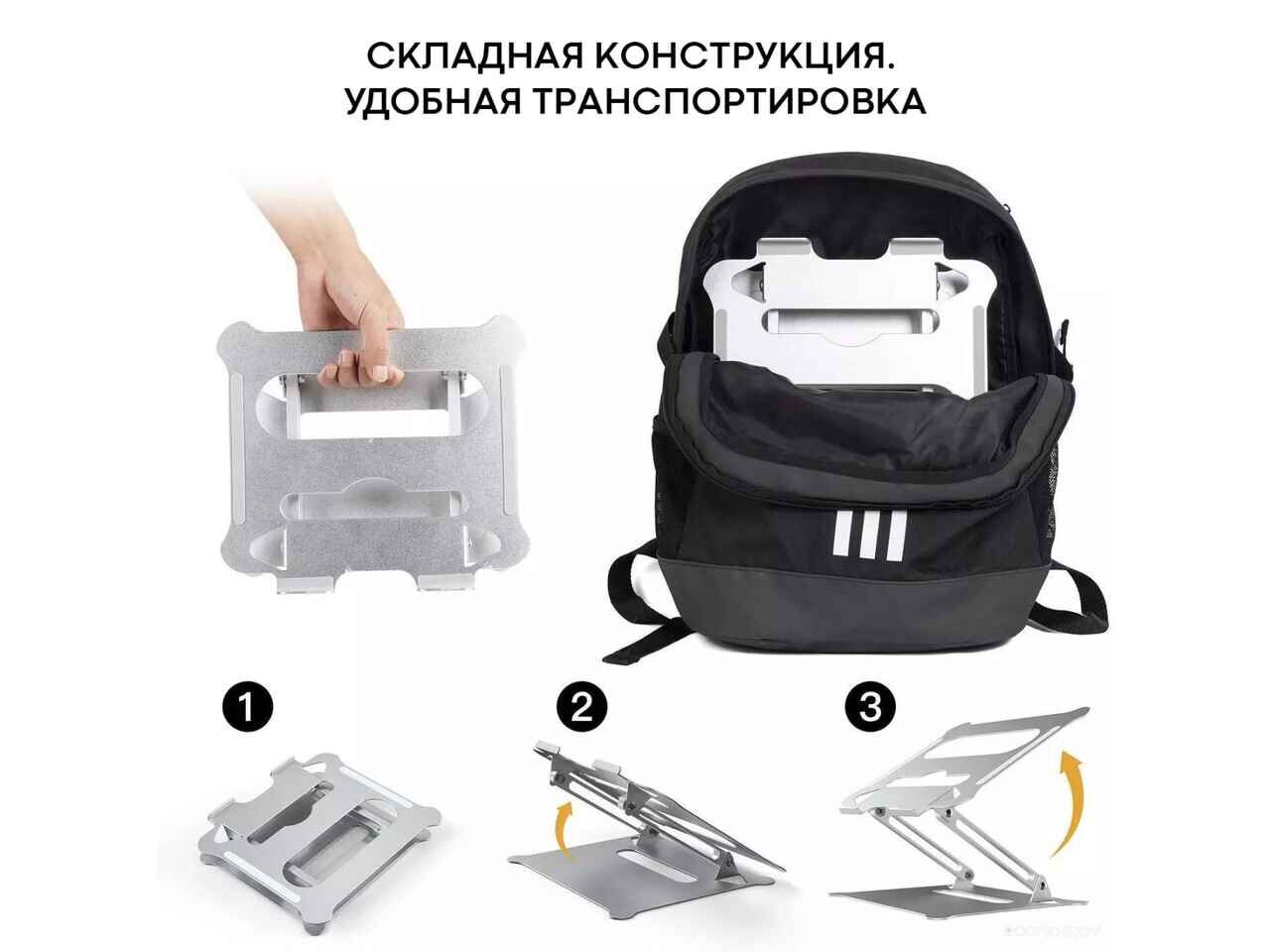 СКЛАДНАЯ КОНСТРУКЦИЯ.
УДОБНАЯ ТРАНСПОРТИРОВКА

1

2

3