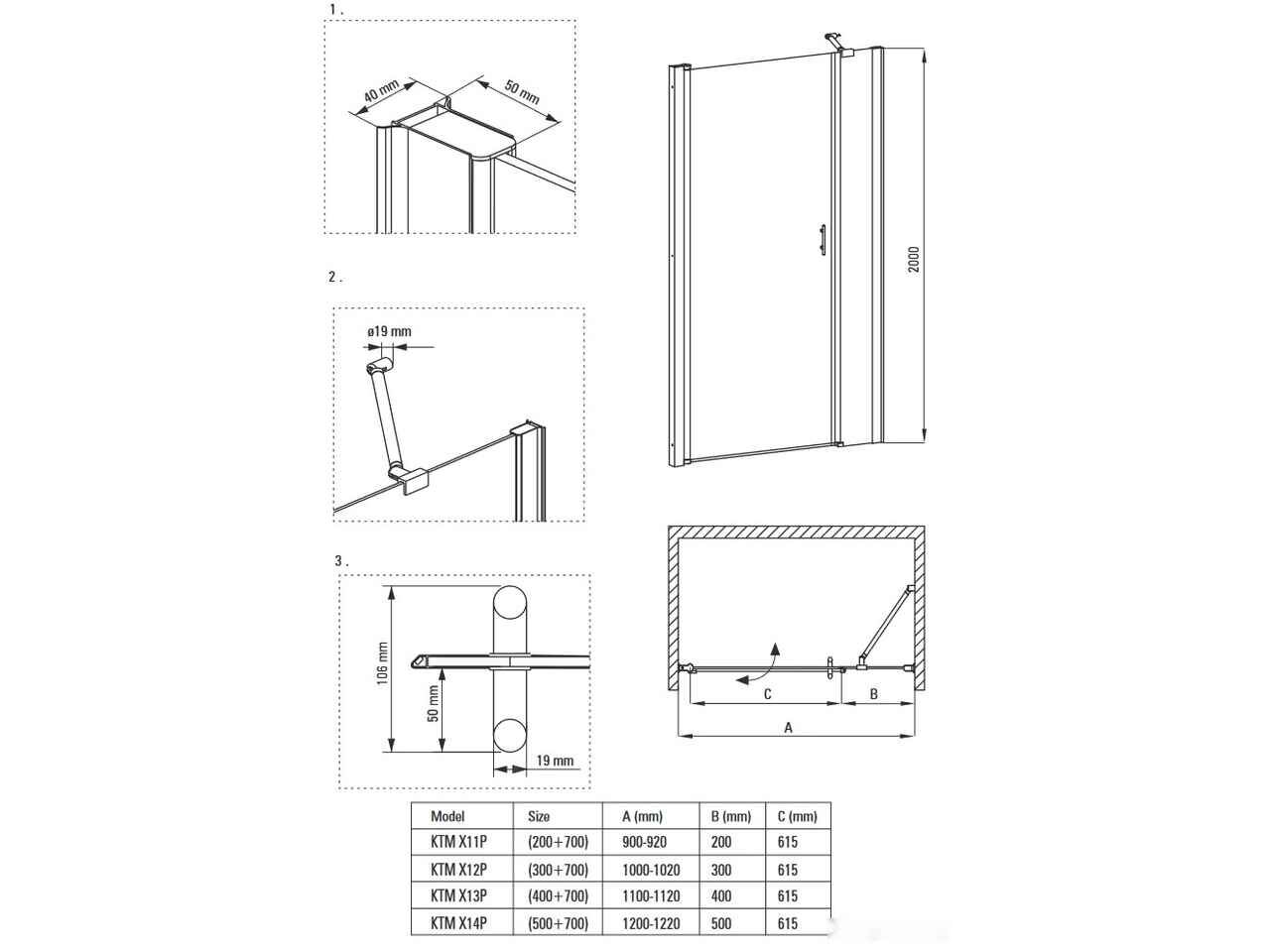 1 .

40 mm
50 mm

2 .

ø19 mm

3 .

106 mm
50 mm
19 mm

2000

C
B
A

| Model | Size | A (mm) | B (mm) | C (mm) |
|---|---|---|---|---|
| KTM X11P | (200+700) | 900-920 | 200 | 615 |
| KTM X12P | (300+700) | 1000-1020 | 300 | 615 |
| KTM X13P | (400+700) | 1100-1120 | 400 | 615 |
| KTM X14P | (500+700) | 1200-1220 | 500 | 615 |