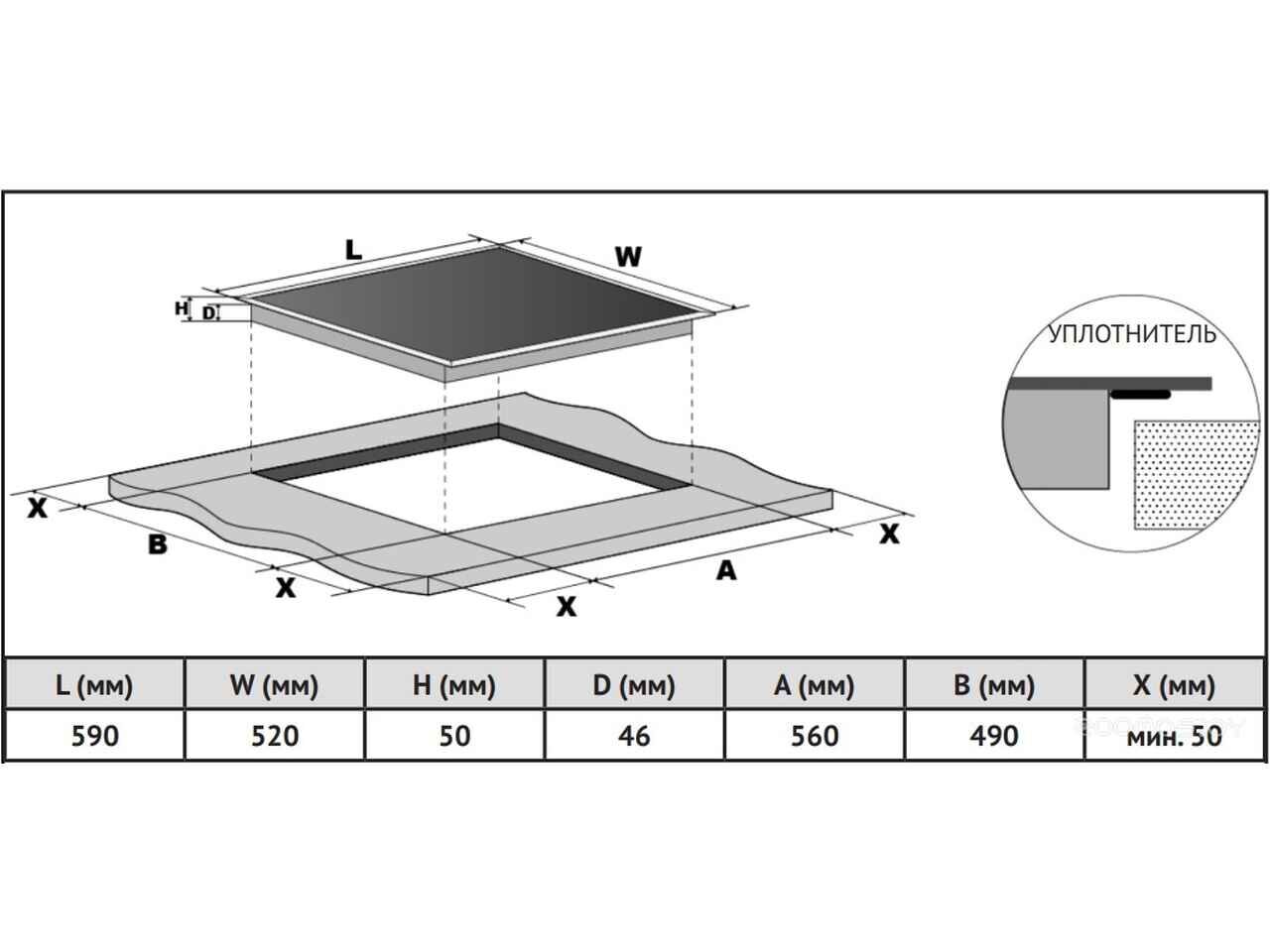 L

W

H

D

УПЛОТНИТЕЛЬ

X

B

X

X

A

X

| L (мм) | W (мм) | H (мм) | D (мм) | A (мм) | B (мм) | X (мм) |
|---|---|---|---|---|---|---|
| 590 | 520 | 50 | 46 | 560 | 490 | мин. 50 |