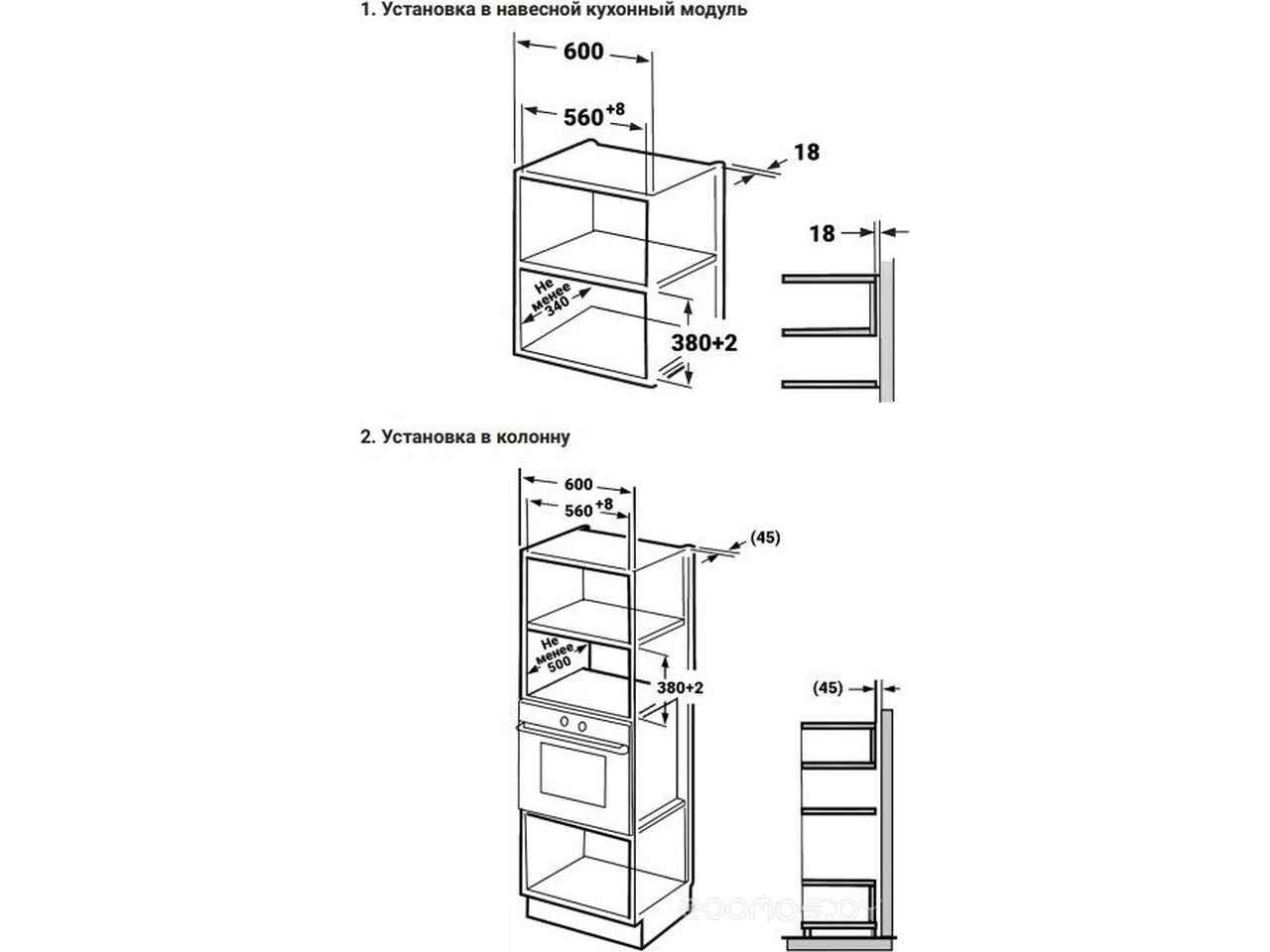 1. Установка в навесной кухонный модуль

600

$560^{+8}$

18

18

Не менее 340

380+2

2. Установка в колонну

600

$560^{+8}$

(45)

Не менее 500

380+2

(45)