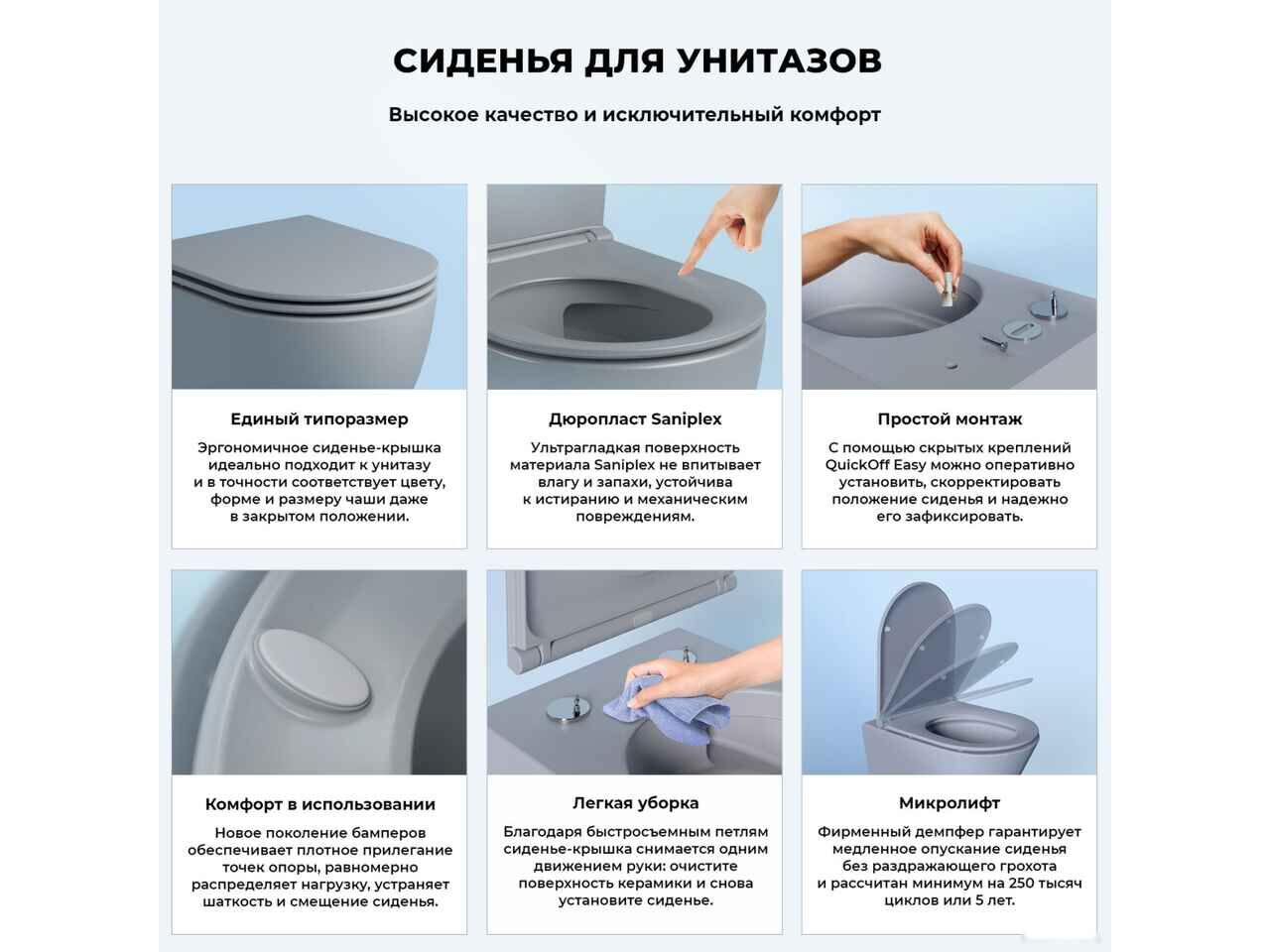 СИДЕНЬЯ ДЛЯ УНИТАЗОВ

Высокое качество и исключительный комфорт

Единый типоразмер

Эргономичное сиденье-крышка идеально подходит к унитазу и в точности соответствует цвету, форме и размеру чаши даже в закрытом положении.

Дюропласт Saniplex

Ультрагладкая поверхность материала Saniplex не впитывает влагу и запахи, устойчива к истиранию и механическим повреждениям.

Простой монтаж

С помощью скрытых креплений QuickOff Easy можно оперативно установить, скорректировать положение сиденья и надежно его зафиксировать.

Комфорт в использовании

Новое поколение бамперов обеспечивает плотное прилегание точек опоры, равномерно распределяет нагрузку, устраняет шаткость и смещение сиденья.

Легкая уборка

Благодаря быстросъемным петлям сиденье-крышка снимается одним движением руки: очистите поверхность керамики и снова установите сиденье.

Микролифт

Фирменный демпфер гарантирует медленное опускание сиденья без раздражающего грохота и рассчитан минимум на 250 тысяч циклов или 5 лет.