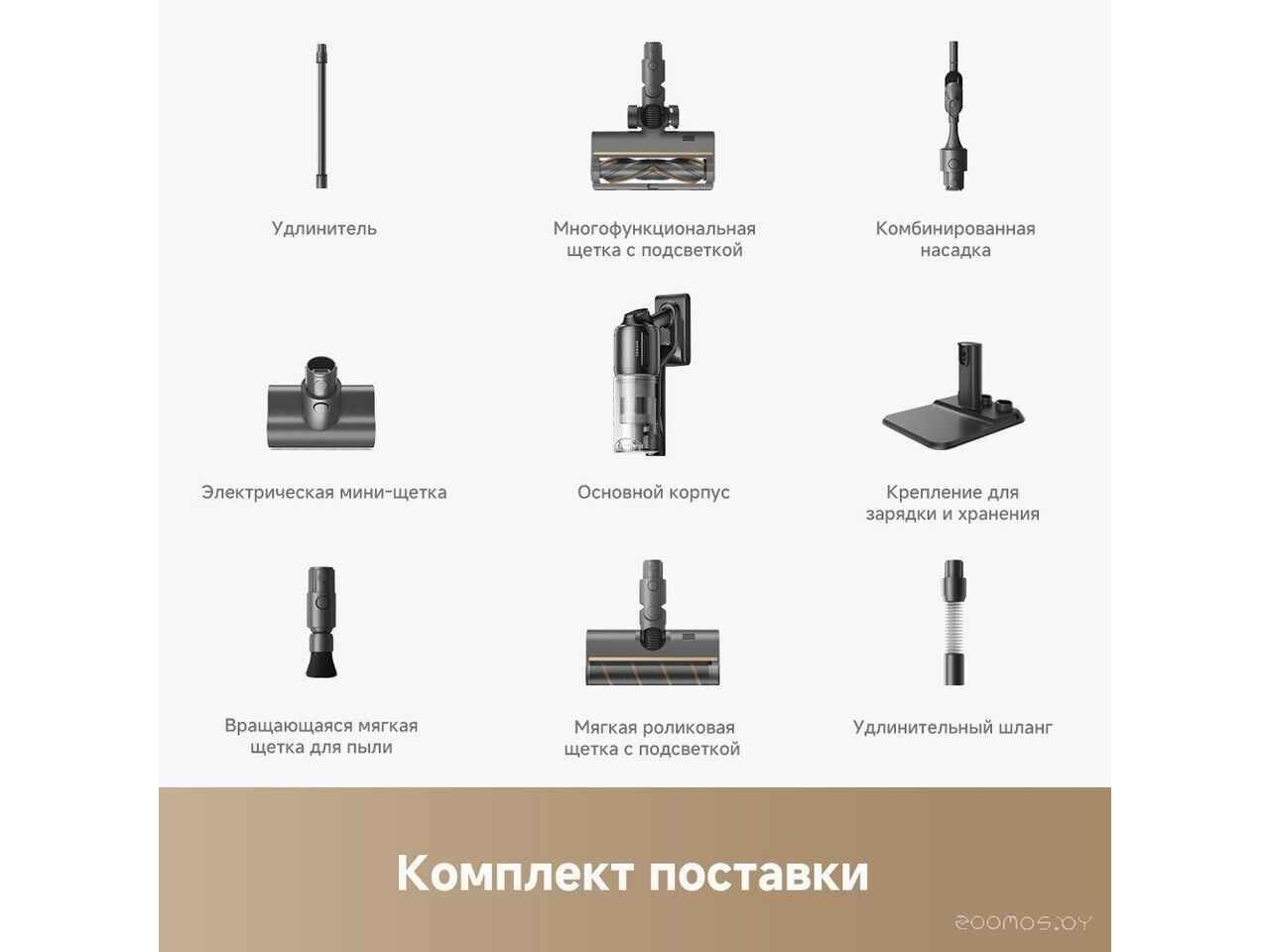 Удлинитель

Многофункциональная щетка с подсветкой

Комбинированная насадка

Электрическая мини-щетка

Основной корпус

Крепление для зарядки и хранения

Вращающаяся мягкая щетка для пыли

Мягкая роликовая щетка с подсветкой

Удлинительный шланг

Комплект поставки

zoomos.by