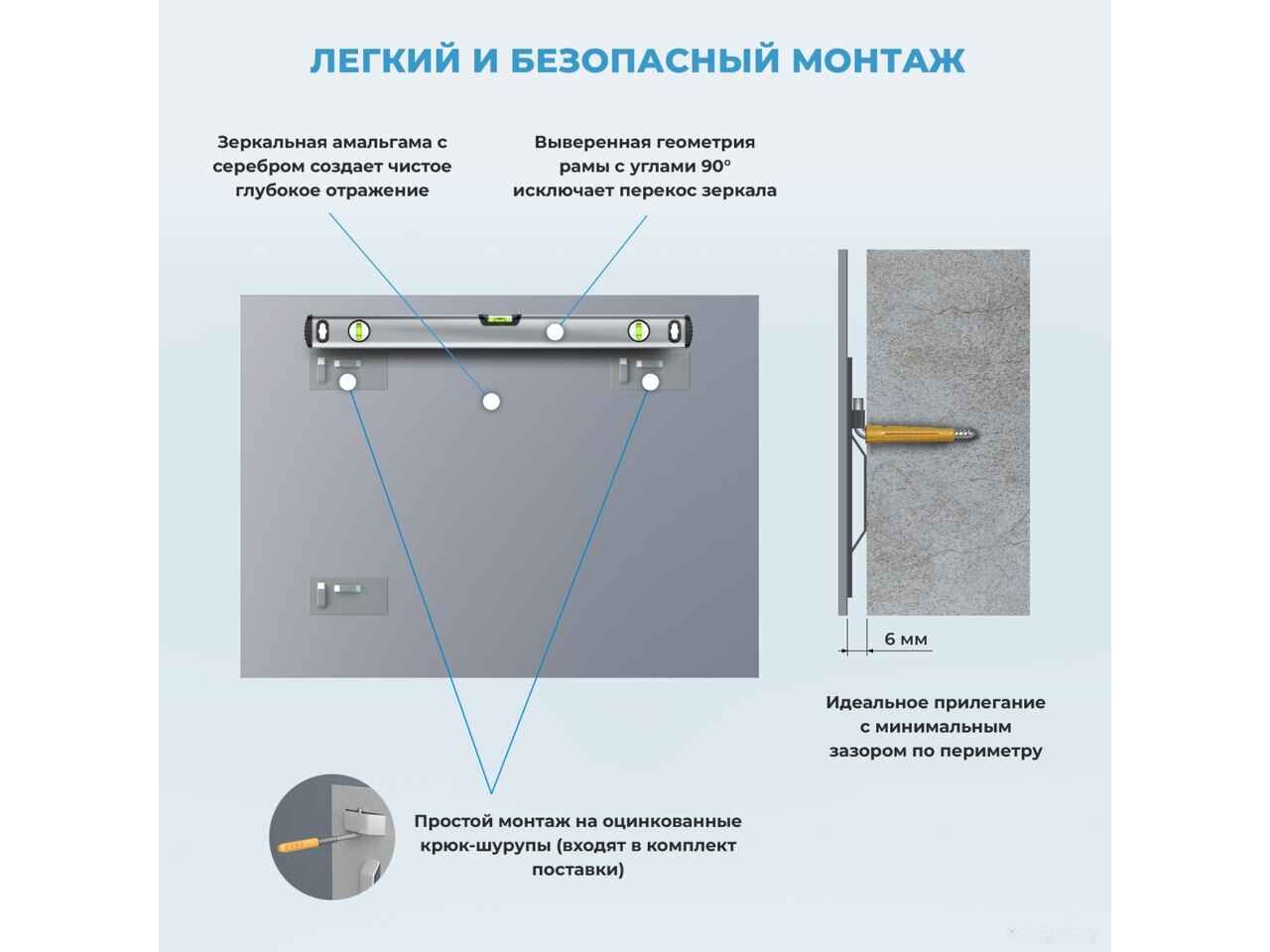 ЛЕГКИЙ И БЕЗОПАСНЫЙ МОНТАЖ

Зеркальная амальгама с серебром создает чистое глубокое отражение

Выверенная геометрия рамы с углами 90° исключает перекос зеркала

6 мм

Идеальное прилегание с минимальным зазором по периметру

Простой монтаж на оцинкованные крюк-шурупы (входят в комплект поставки)