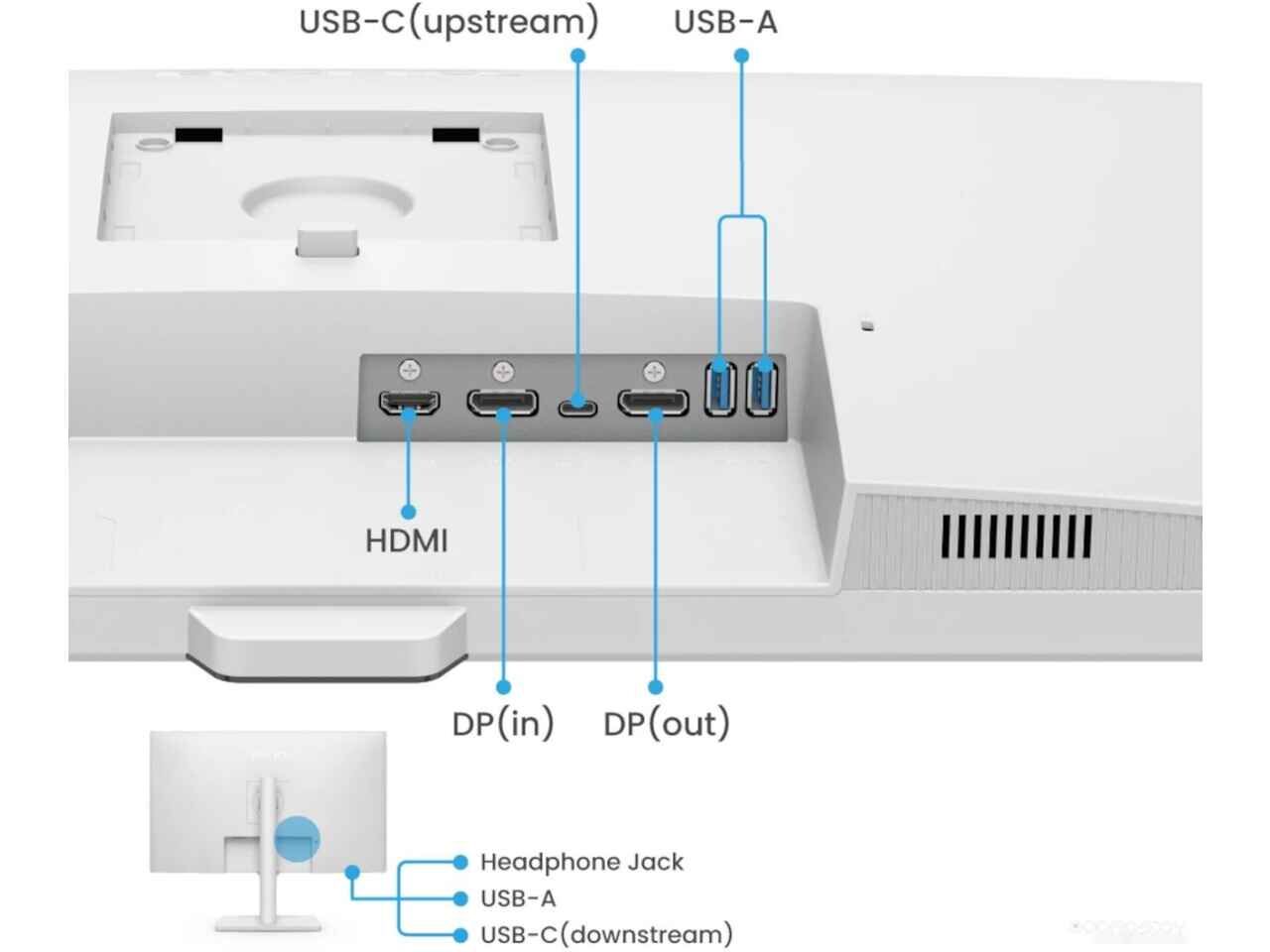 USB-C(upstream)
USB-A

HDMI

DP(in)
DP(out)

Headphone Jack
USB-A
USB-C(downstream)