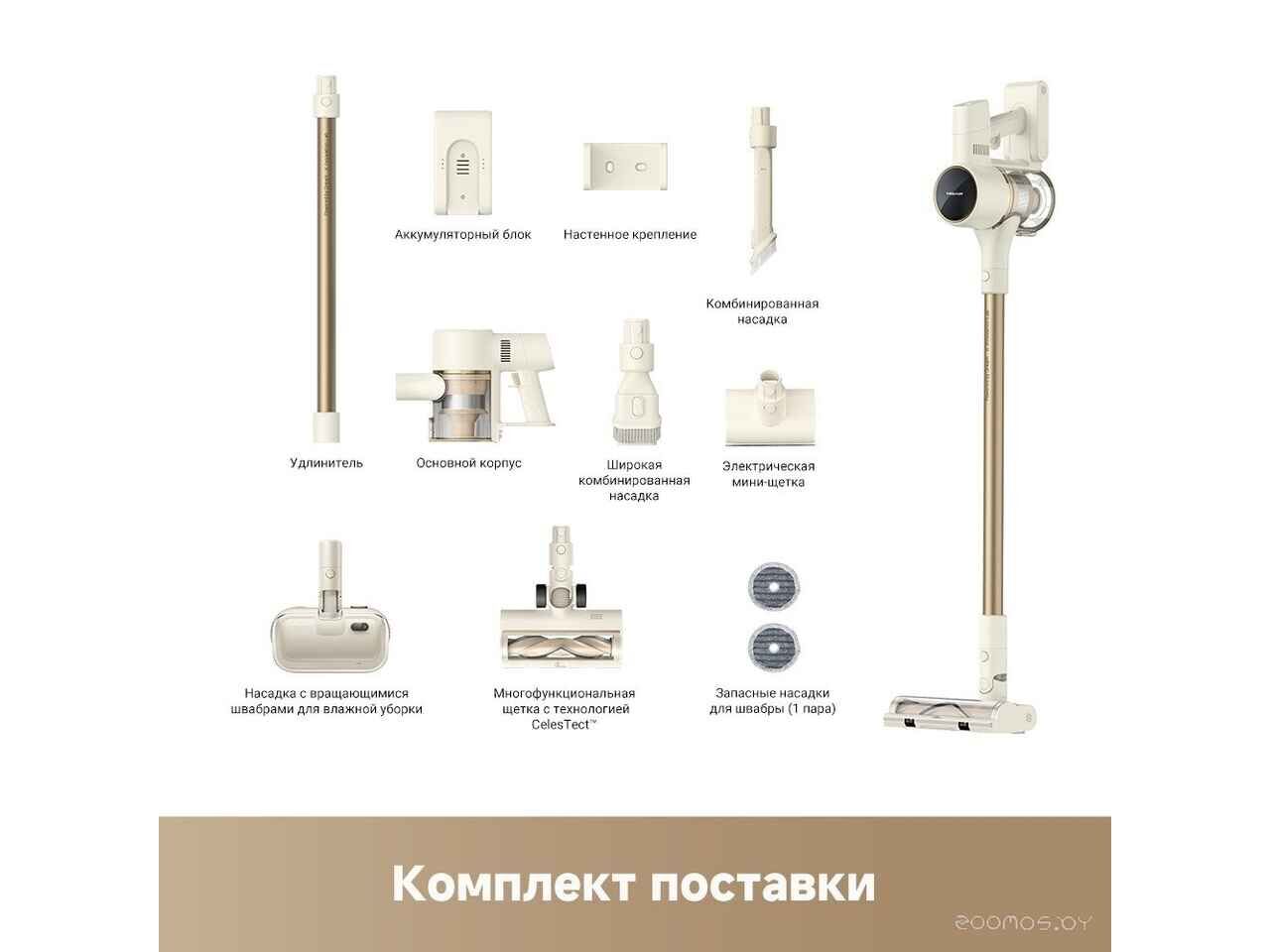 Аккумуляторный блок

Настенное крепление

Комбинированная насадка

Удлинитель

Основной корпус

Широкая комбинированная насадка

Электрическая мини-щетка

Насадка с вращающимися швабрами для влажной уборки

Многофункциональная щетка с технологией CelesTect™

Запасные насадки для швабры (1 пара)

Комплект поставки

zoomos.by