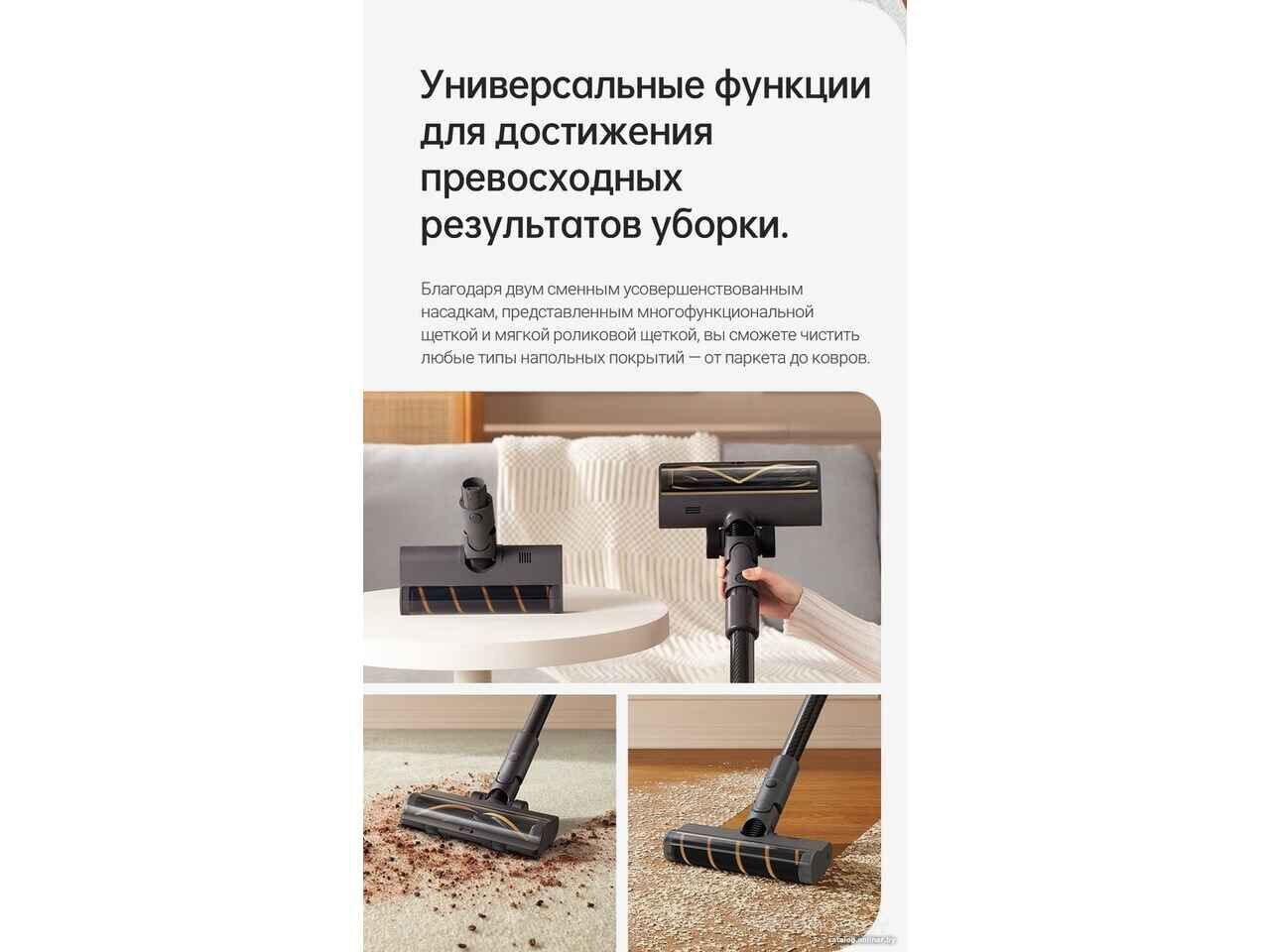 Универсальные функции для достижения превосходных результатов уборки.

Благодаря двум сменным усовершенствованным насадкам, представленным многофункциональной щеткой и мягкой роликовой щеткой, вы сможете чистить любые типы напольных покрытий — от паркета до ковров.

catalog.onliner.by