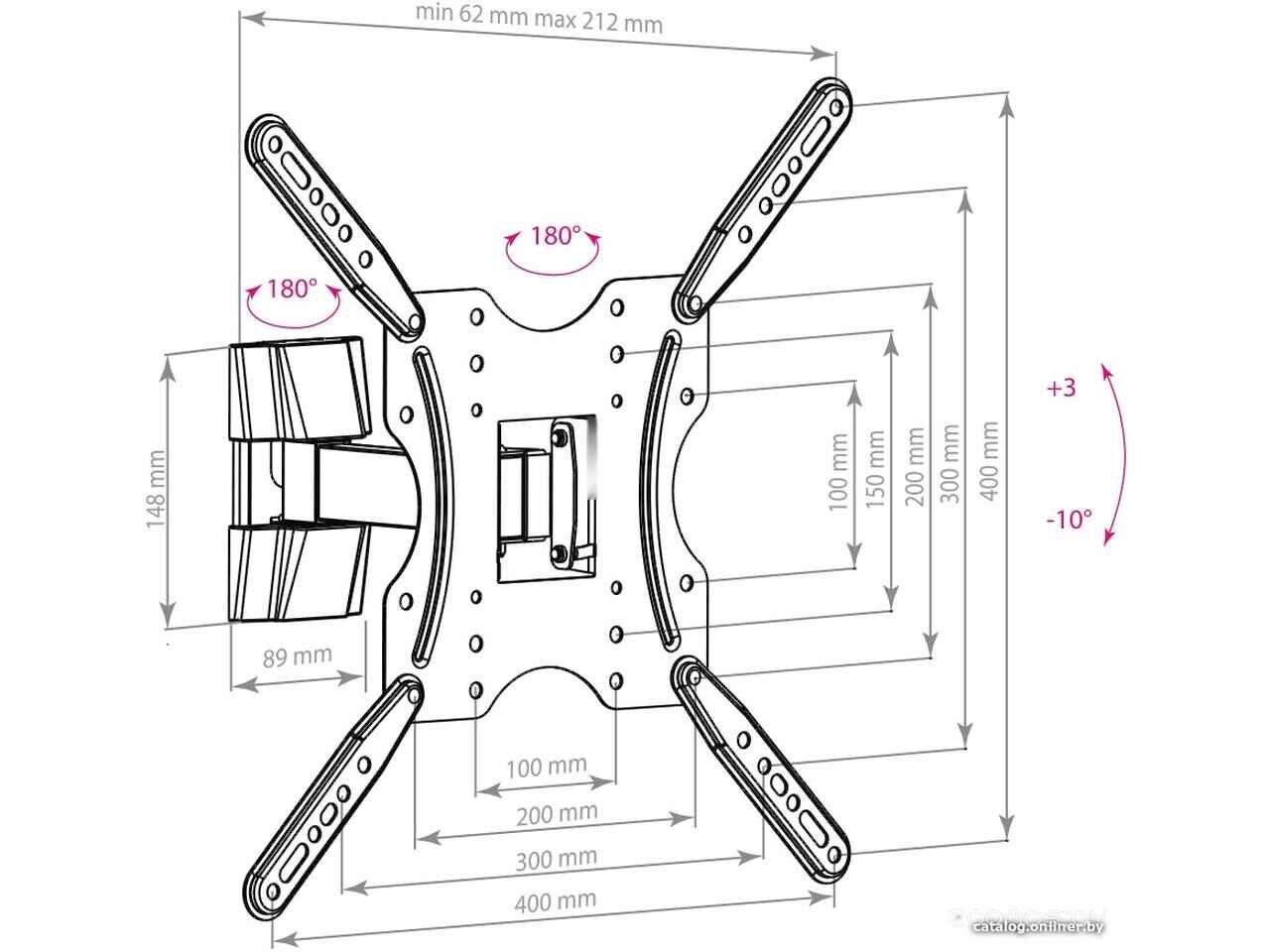 min 62 mm max 212 mm

180°

180°

148 mm

89 mm

100 mm
150 mm
200 mm
300 mm
400 mm

+3

-10°

100 mm

200 mm

300 mm

400 mm

catalog.onliner.by