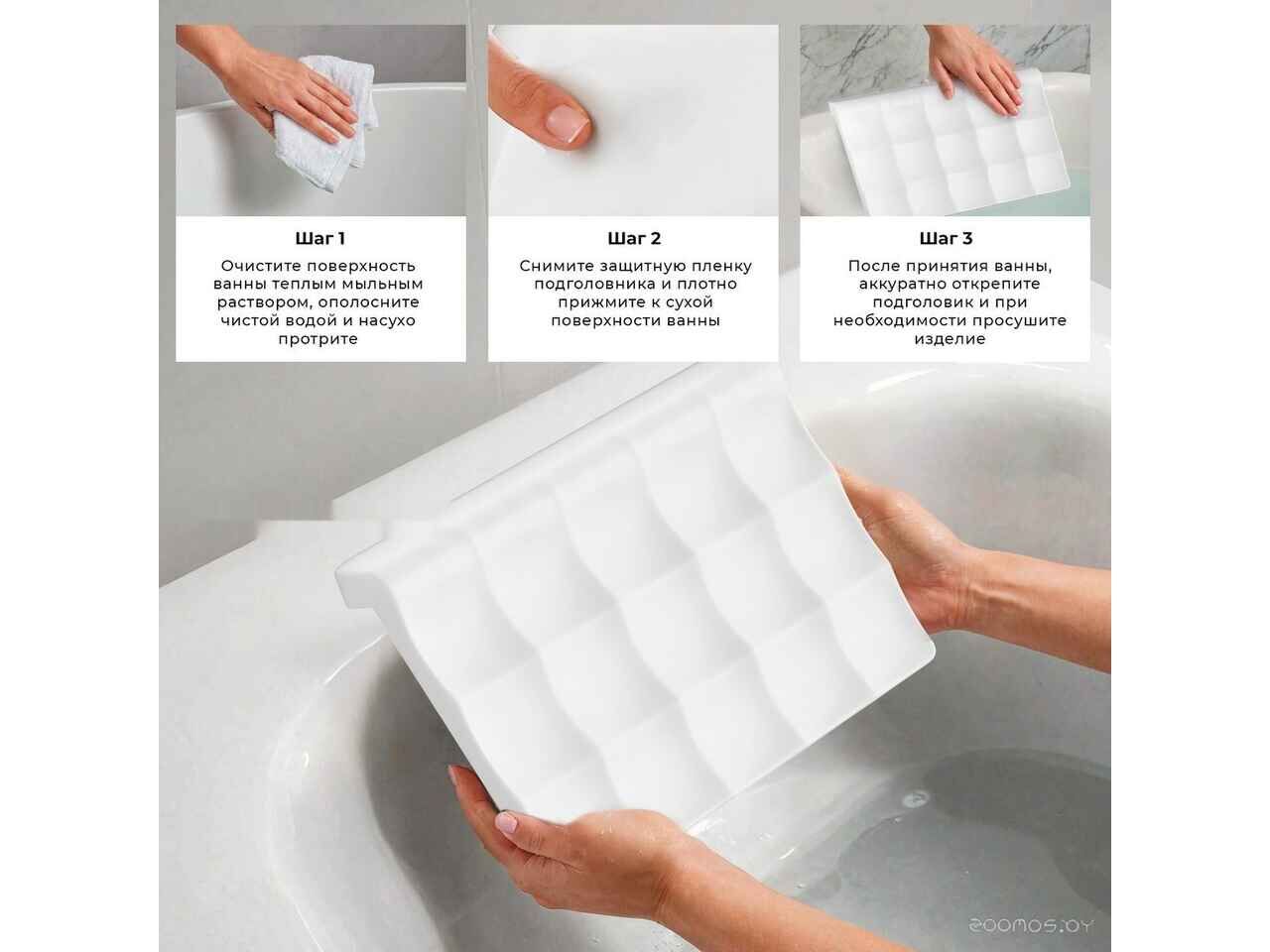 Шаг 1

Очистите поверхность ванны теплым мыльным раствором, ополосните чистой водой и насухо протрите

Шаг 2

Снимите защитную пленку подголовника и плотно прижмите к сухой поверхности ванны

Шаг 3

После принятия ванны, аккуратно открепите подголовик и при необходимости просушите изделие

zoomos.by