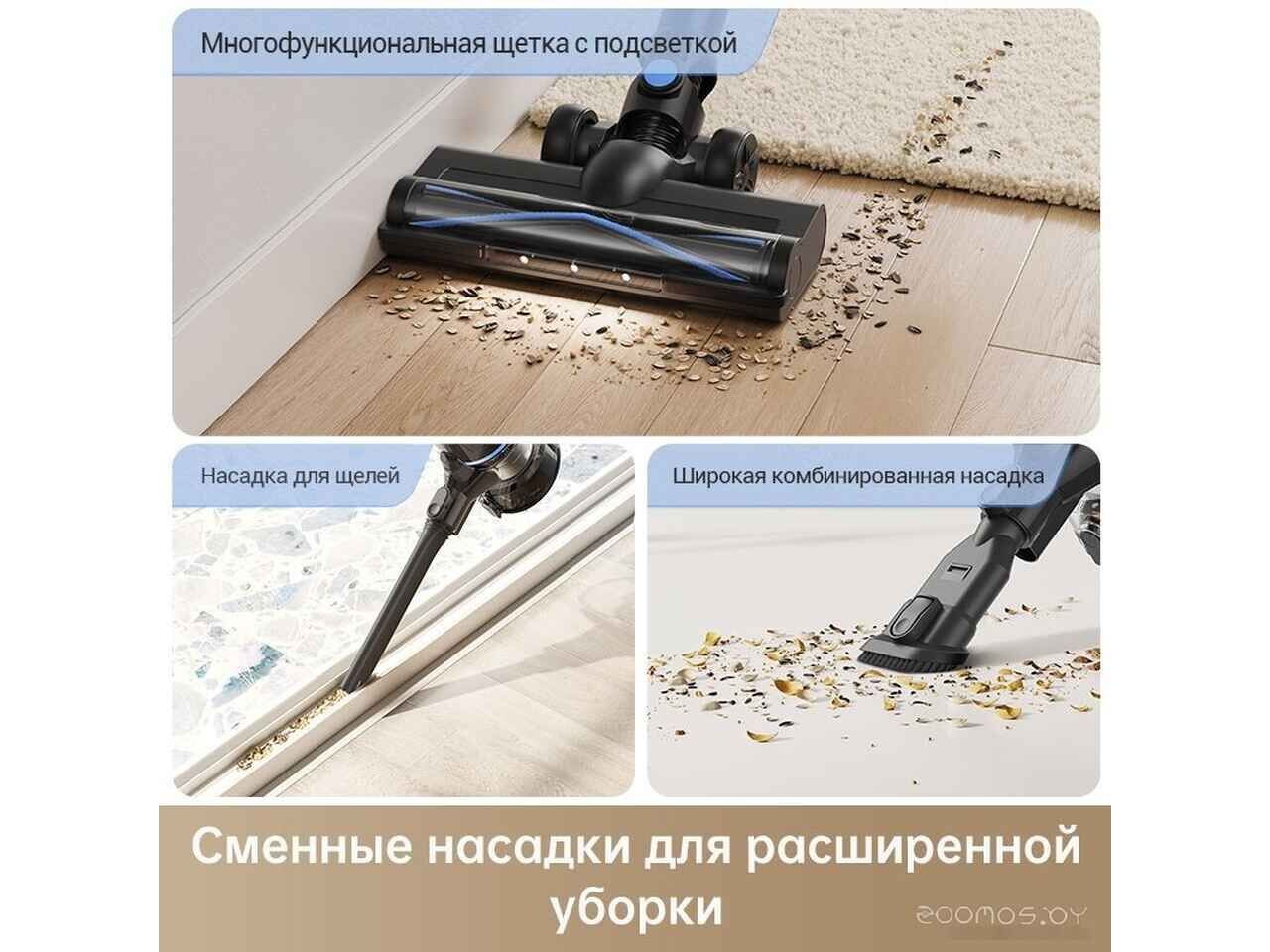 Многофункциональная щетка с подсветкой

Насадка для щелей

Широкая комбинированная насадка

Сменные насадки для расширенной уборки

zoomos.by