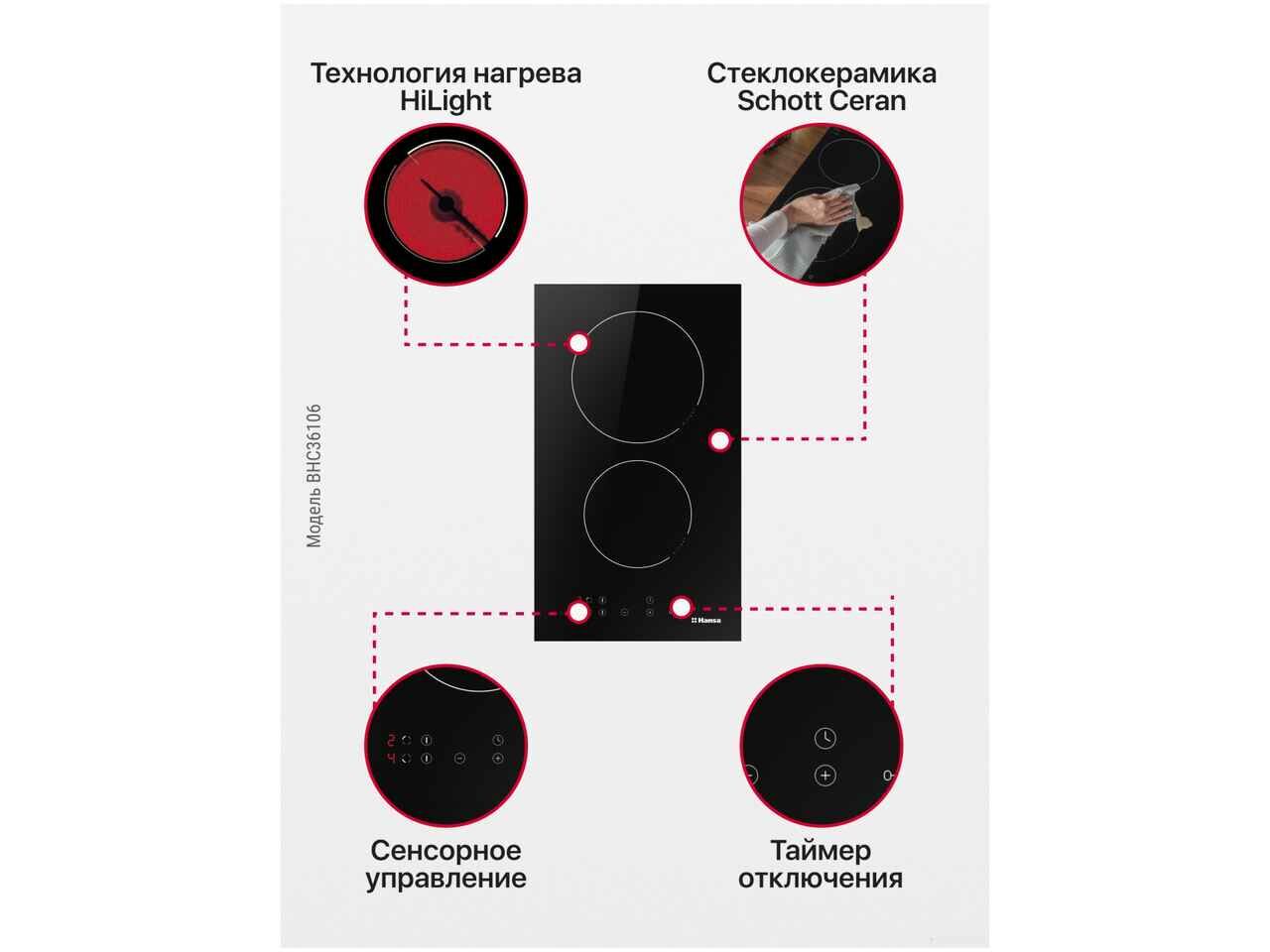 Технология нагрева HiLight

Стеклокерамика Schott Ceran

Модель BHC36106

Hansa

2

4

Сенсорное управление

Таймер отключения