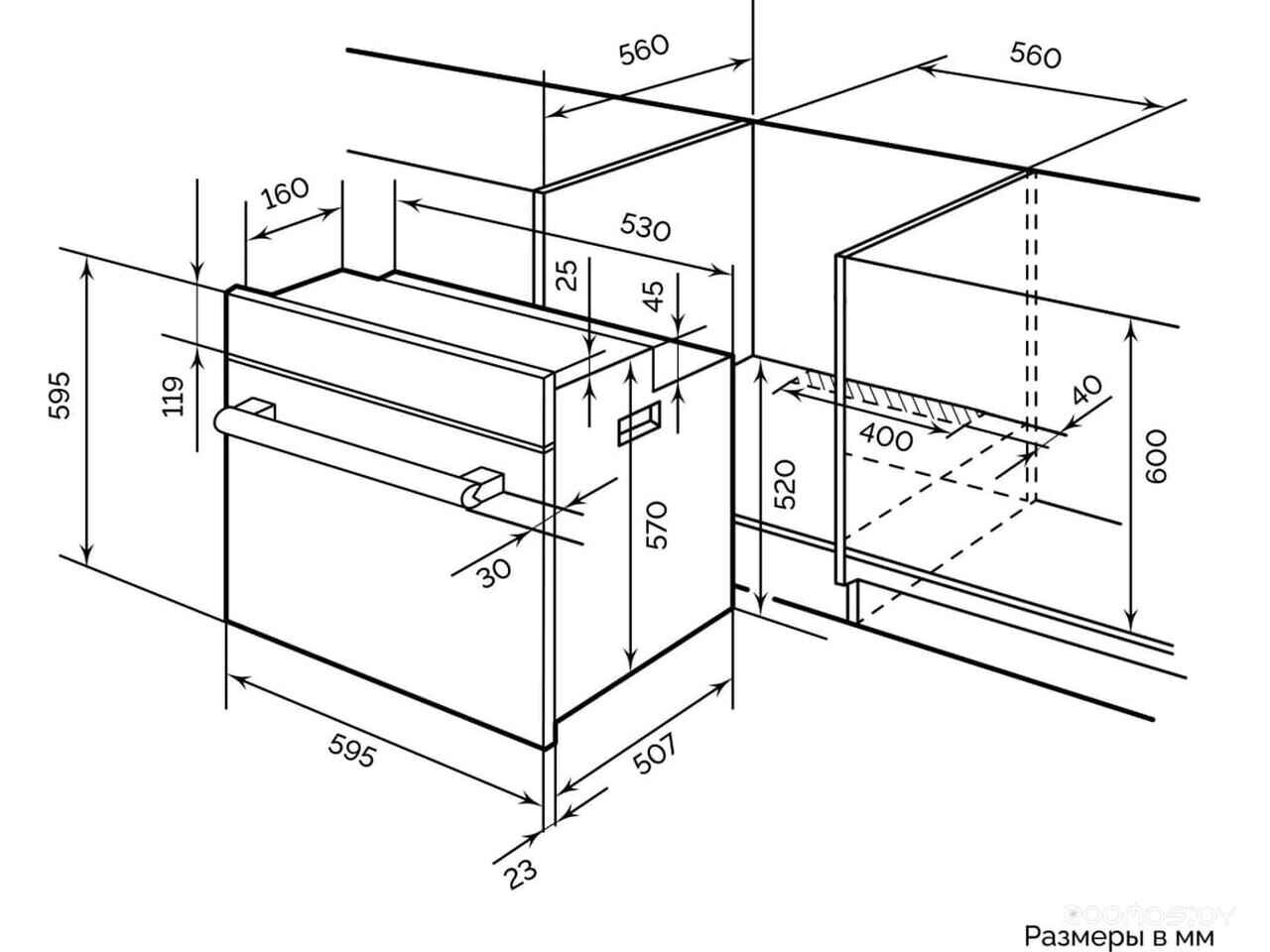 560
560
160
530
25
45
595
119
40
400
600
520
570
30
595
507
23
Размеры в мм