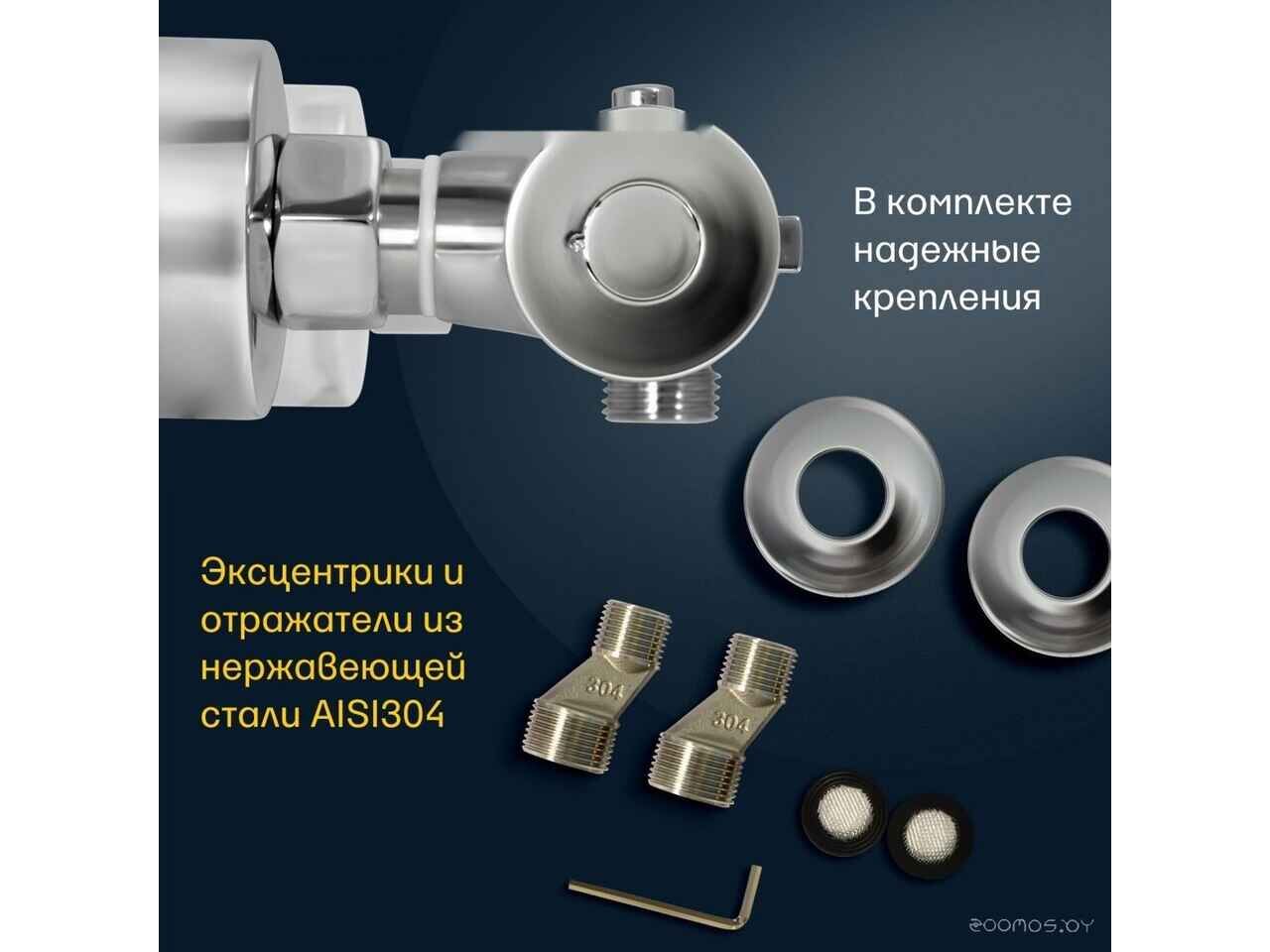 В комплекте надежные крепления

Эксцентрики и отражатели из нержавеющей стали AISI304

304

304

zoomos.by