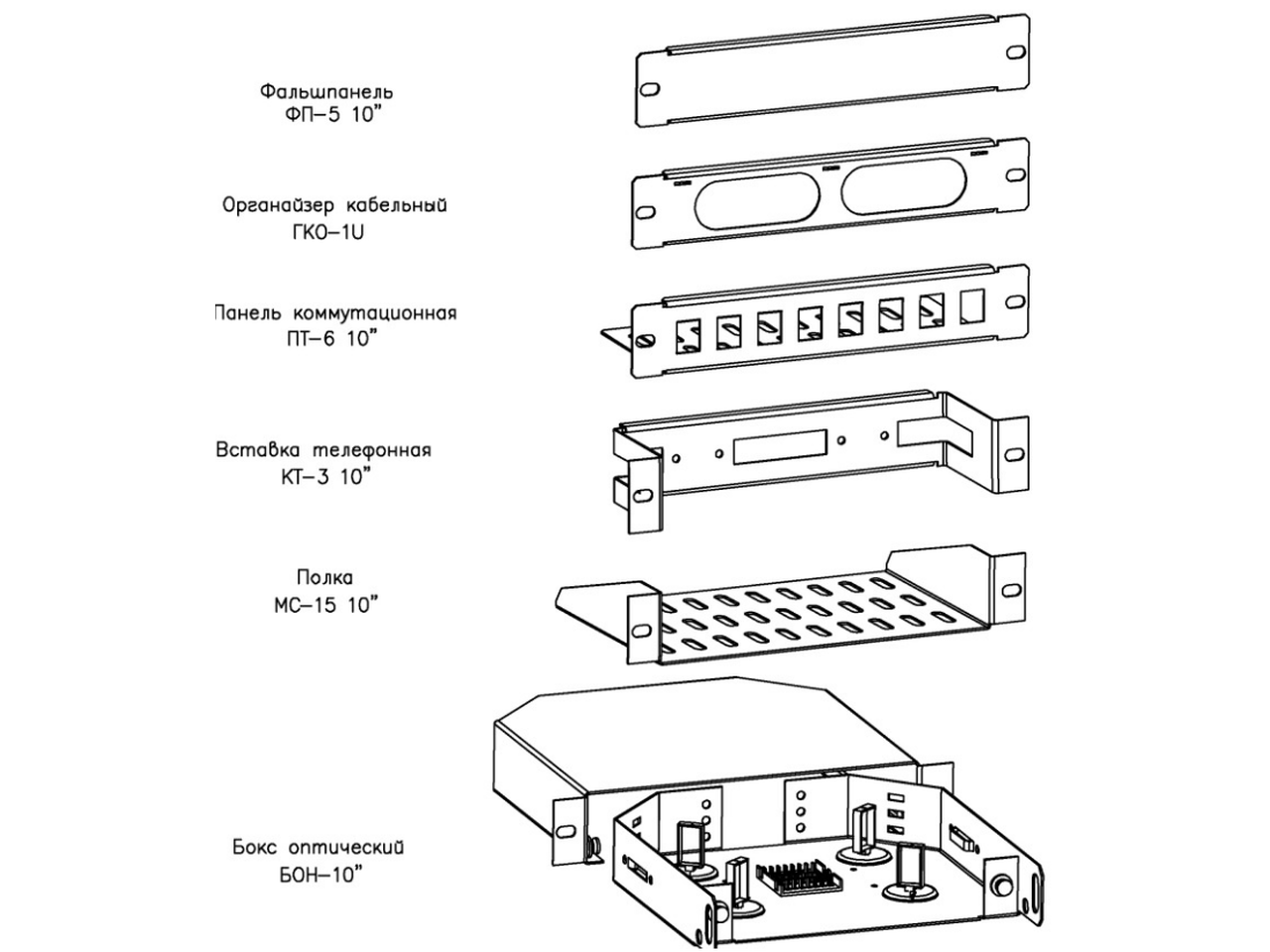 Фальшпанель
ФП–5 10"

Органайзер кабельный
ГКО–1U

Панель коммутационная
ПТ–6 10"

Вставка телефонная
КТ–3 10"

Полка
МС–15 10"

Бокс оптический
БОН–10"